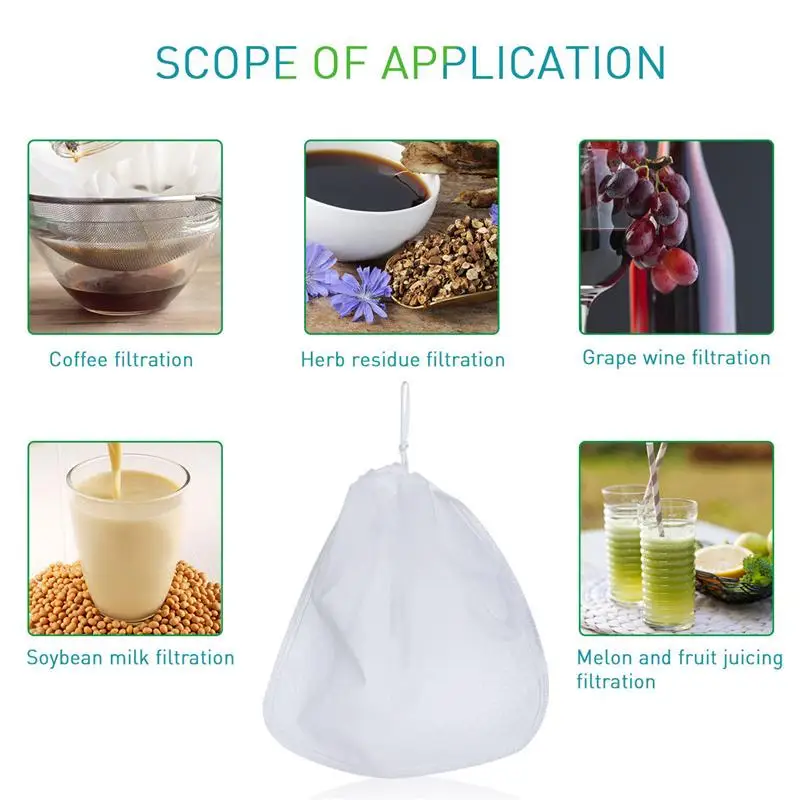 SCOPE OF APPLICATION

Coffee filtration

Herb residue filtration

Grape wine filtration

Soybean milk filtration

Melon and fruit juicing filtration