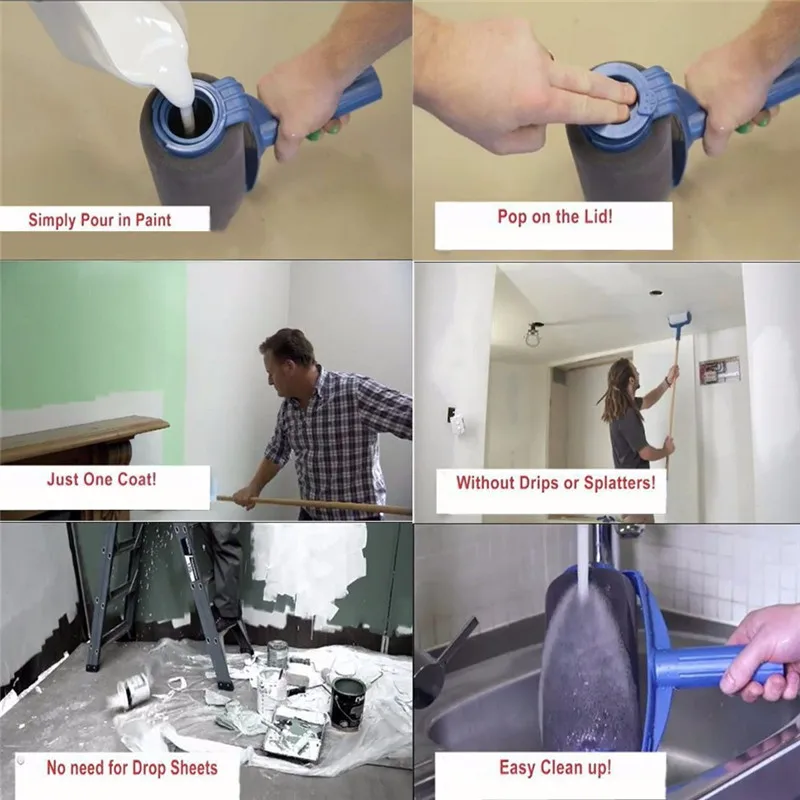 Simply Pour in Paint

Pop on the Lid!

Just One Coat!

Without Drips or Splatters!

No need for Drop Sheets

Easy Clean up!