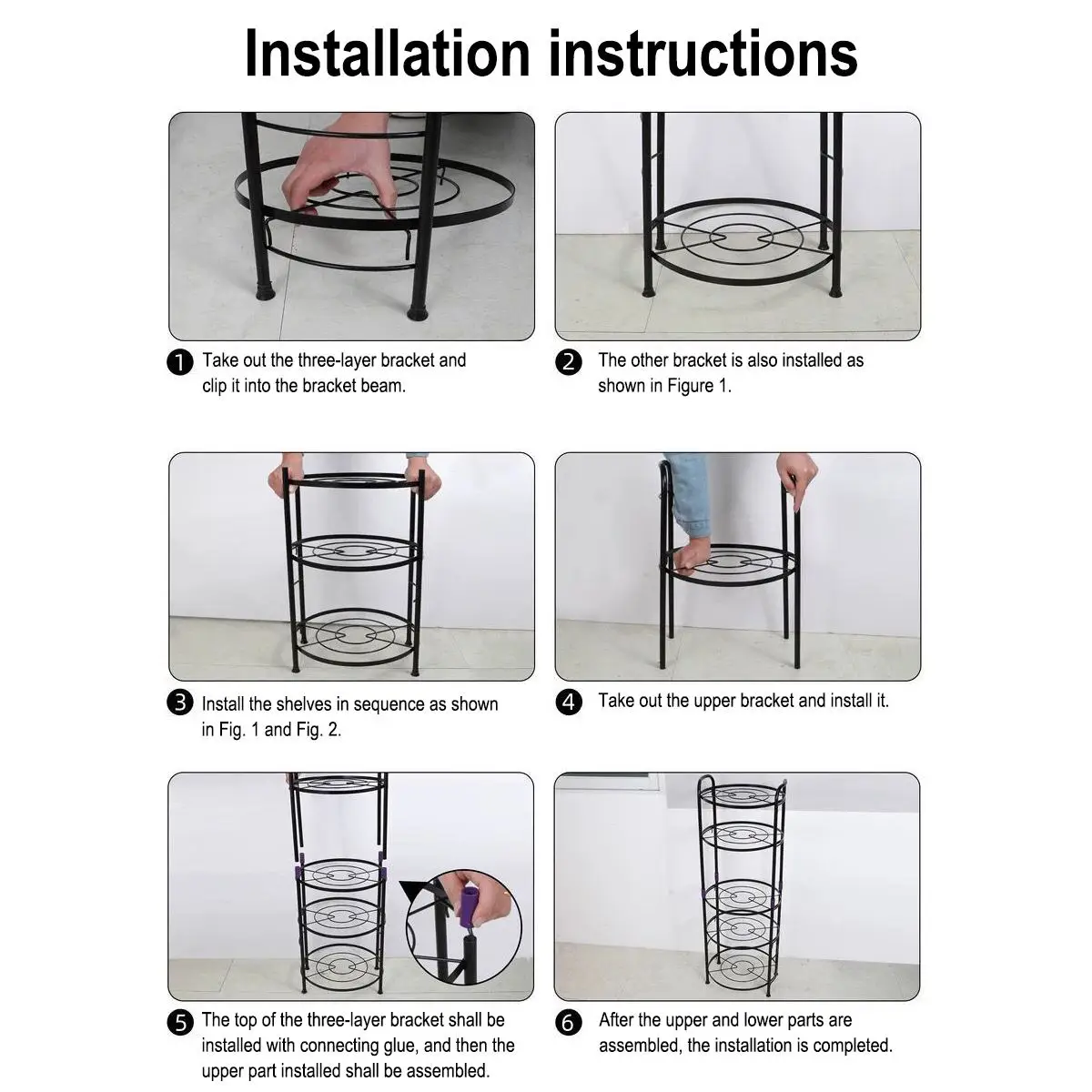 Installation instructions

1 Take out the three-layer bracket and clip it into the bracket beam.

2 The other bracket is also installed as shown in Figure 1.

3 Install the shelves in sequence as shown in Fig. 1 and Fig. 2.

4 Take out the upper bracket and install it.

5 The top of the three-layer bracket shall be installed with connecting glue, and then the upper part installed shall be assembled.

6 After the upper and lower parts are assembled, the installation is completed.