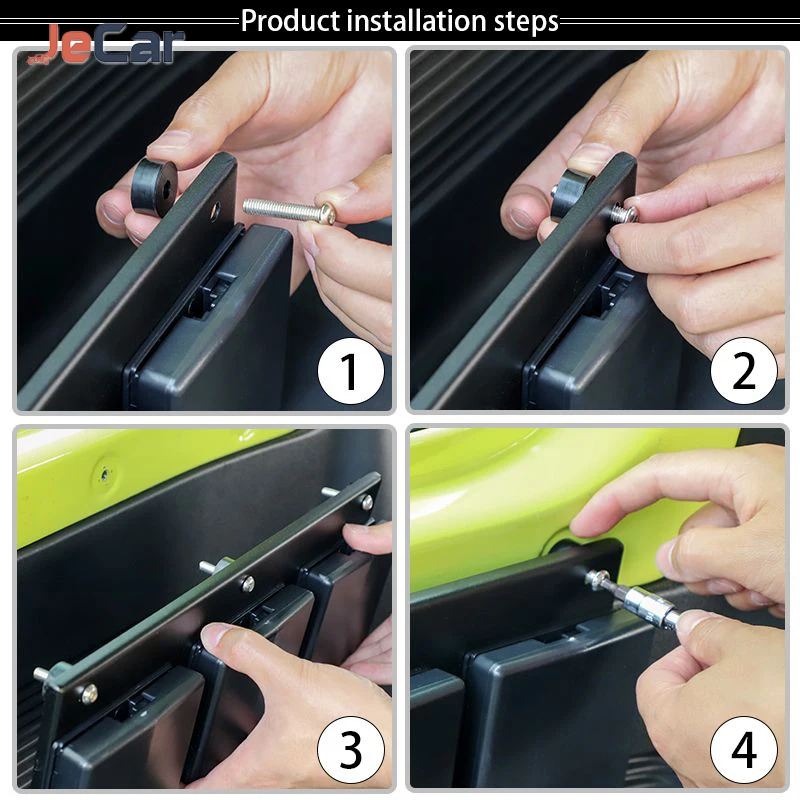 Product installation steps

JeCar

1

2

3

4