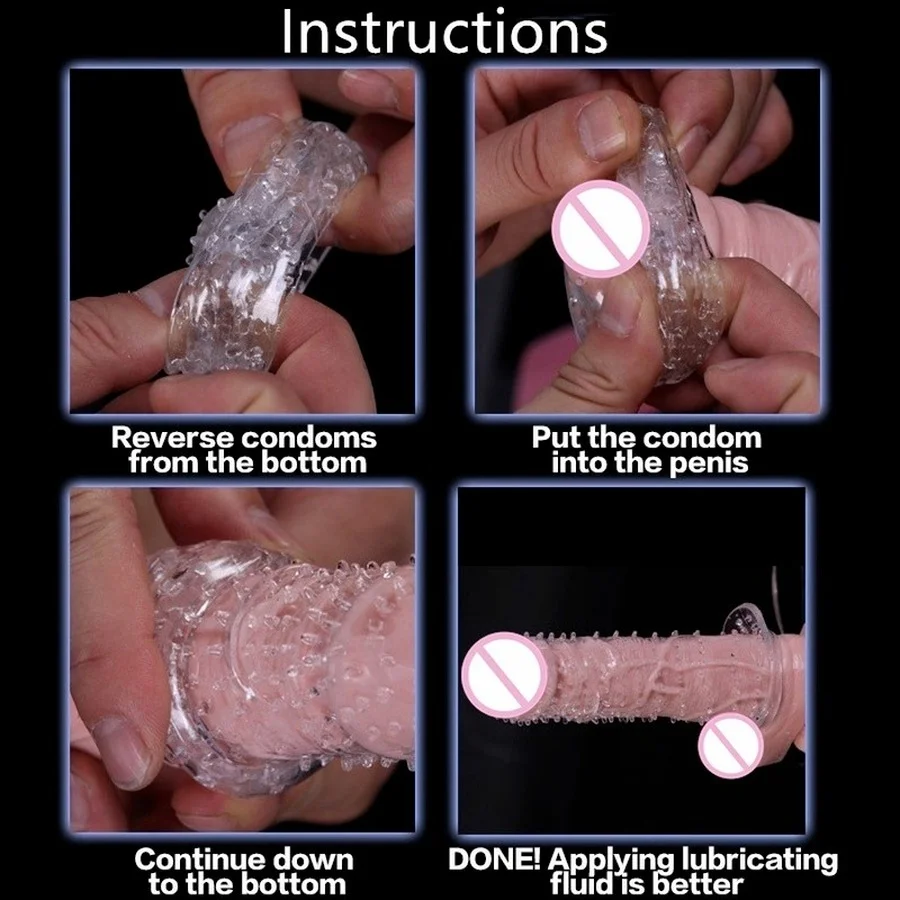 Instructions

Reverse condoms from the bottom

Put the condom into the penis

Continue down to the bottom

DONE! Applying lubricating fluid is better