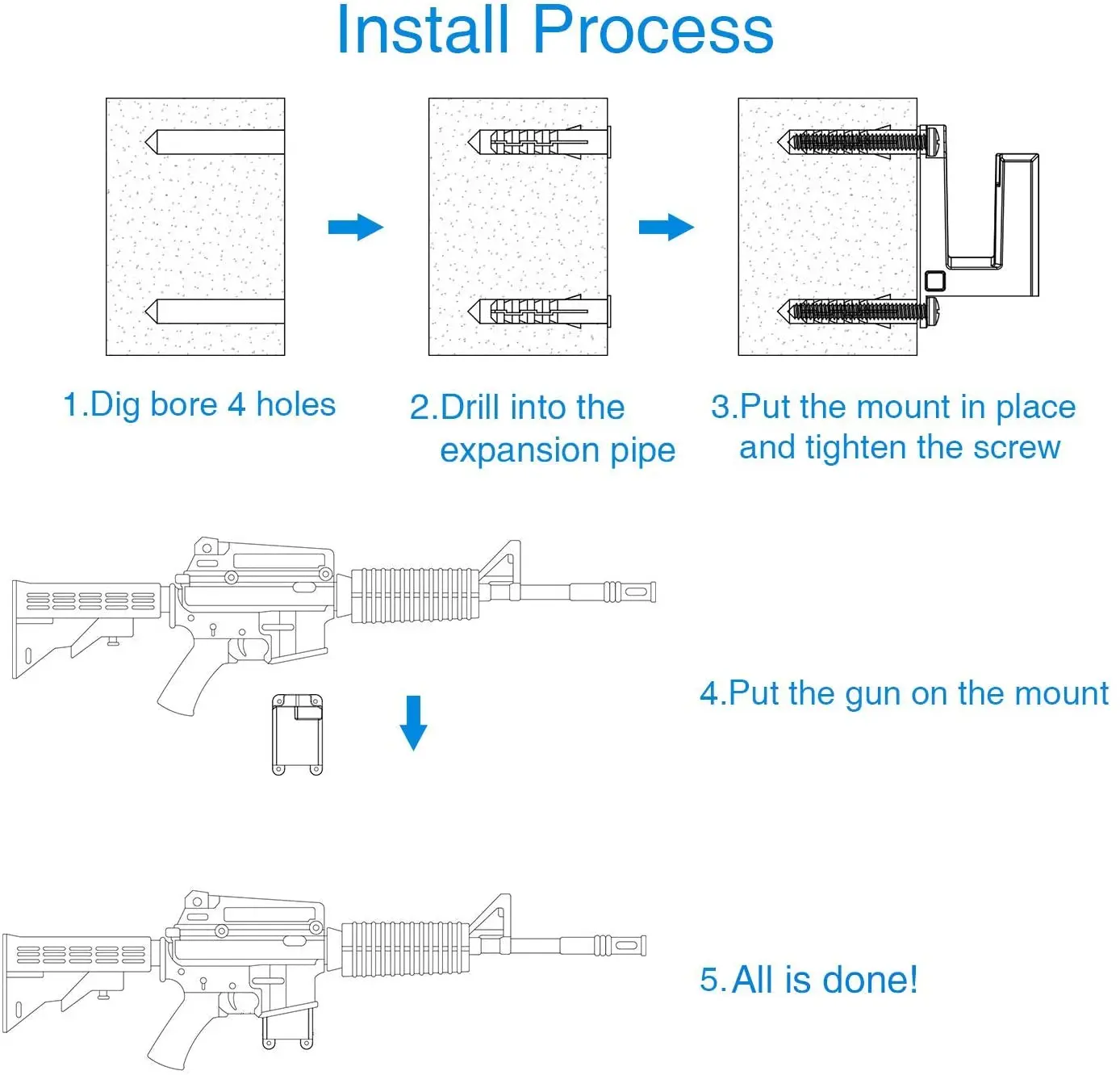 Install Process

1.Dig bore 4 holes

2.Drill into the expansion pipe

3.Put the mount in place and tighten the screw

4.Put the gun on the mount

5.All is done!