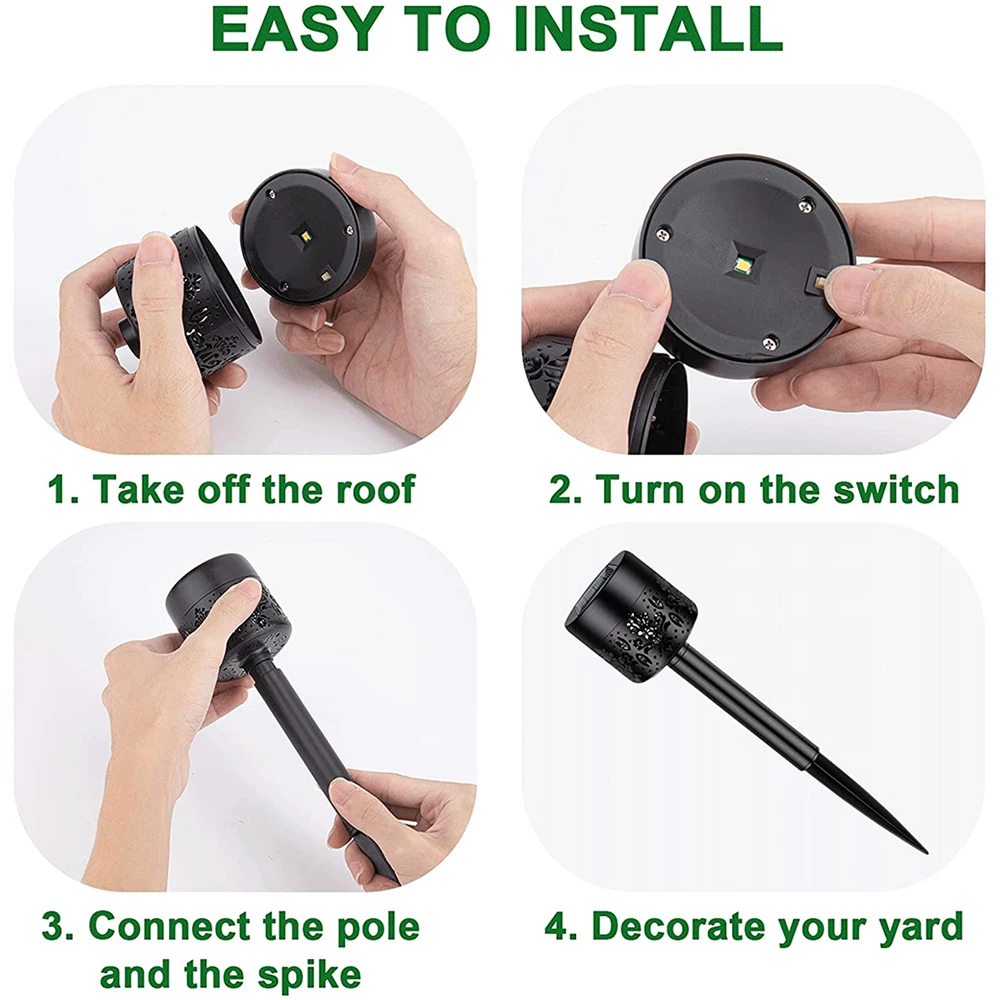 EASY TO INSTALL

1. Take off the roof

2. Turn on the switch

3. Connect the pole and the spike

4. Decorate your yard