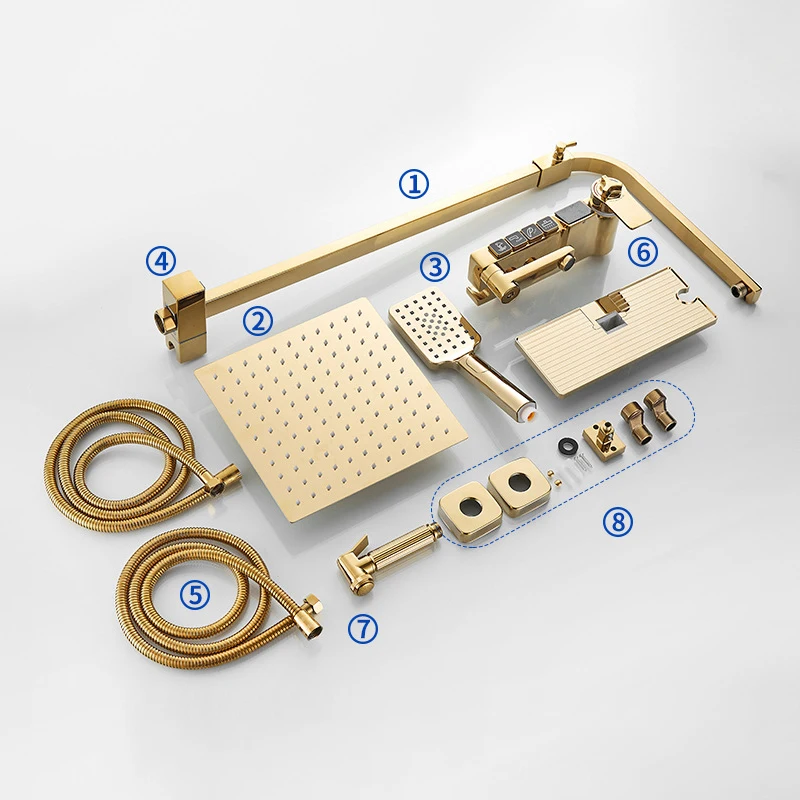 ①
④
③
⑥
②
⑧
⑤
⑦