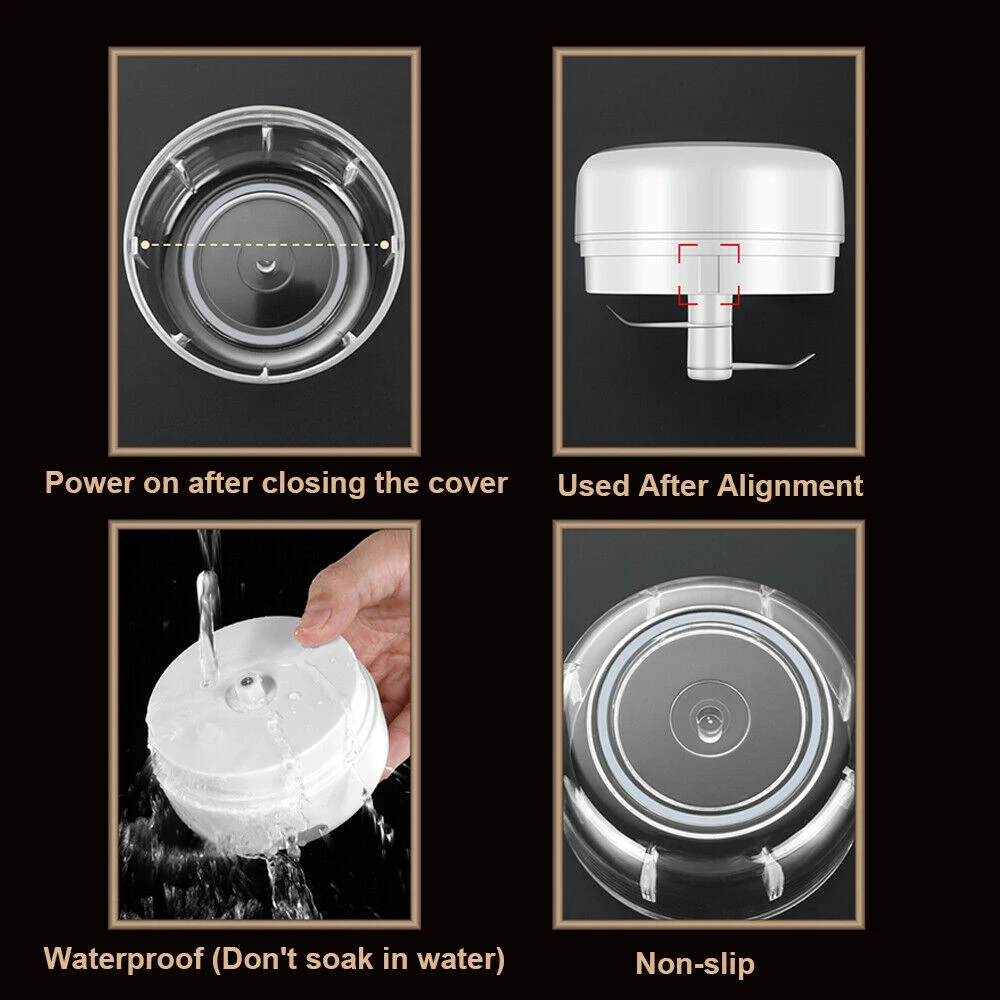 Power on after closing the cover

Used After Alignment

Waterproof (Don't soak in water)

Non-slip