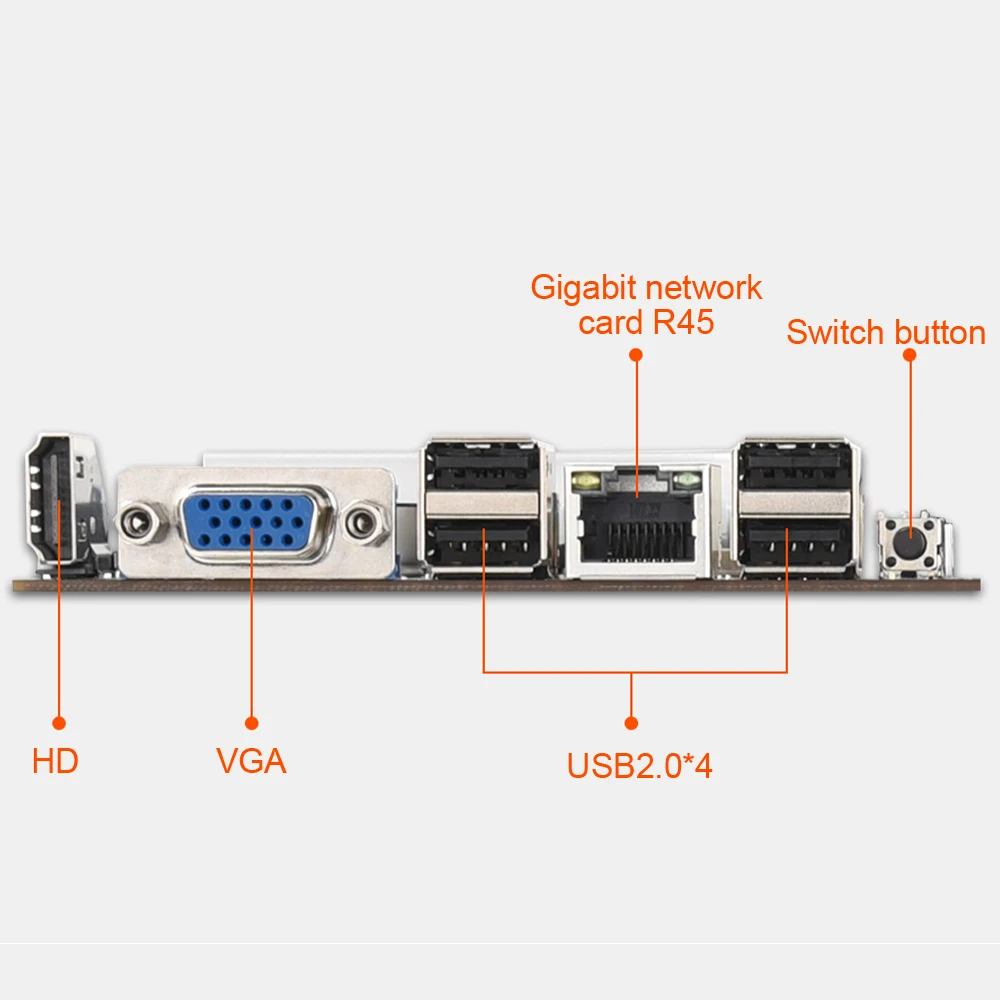 Gigabit network card R45

Switch button

HD

VGA

USB2.0*4