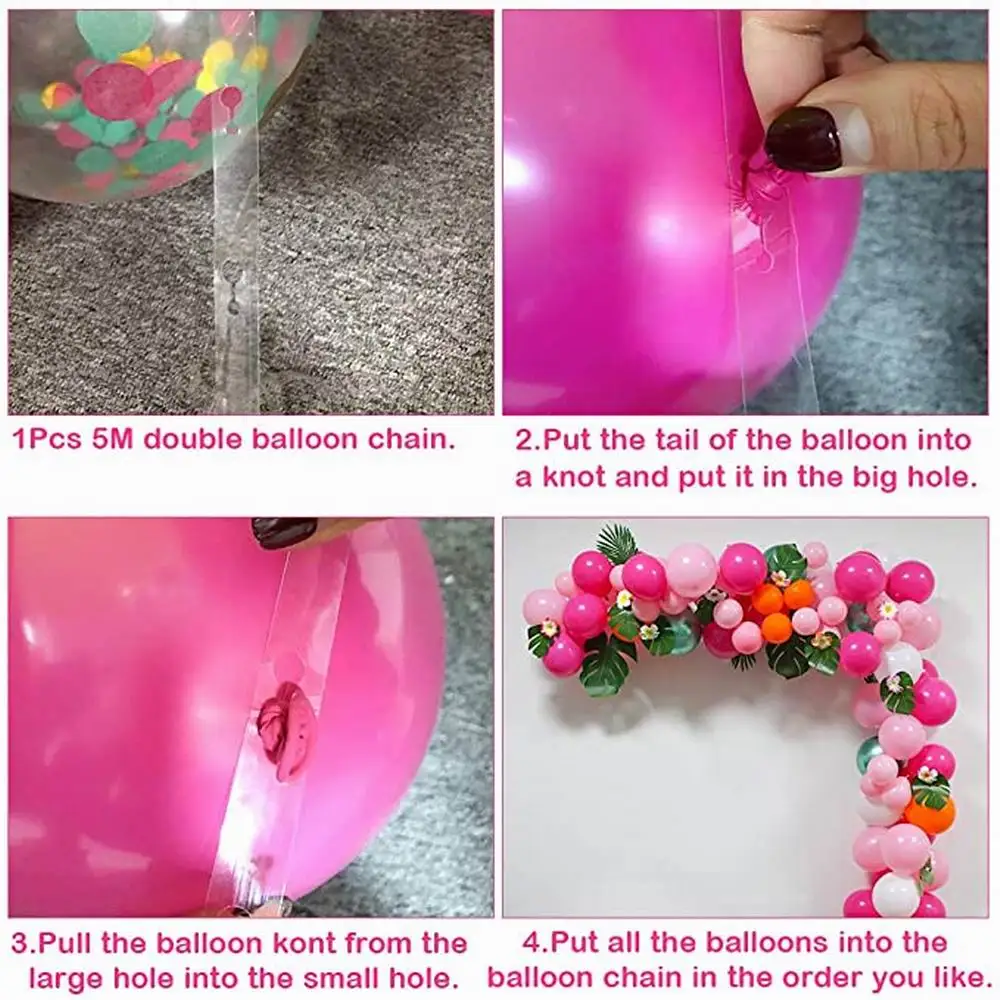 1Pcs 5M double balloon chain.

2.Put the tail of the balloon into a knot and put it in the big hole.

3.Pull the balloon kont from the large hole into the small hole.

4.Put all the balloons into the balloon chain in the order you like.