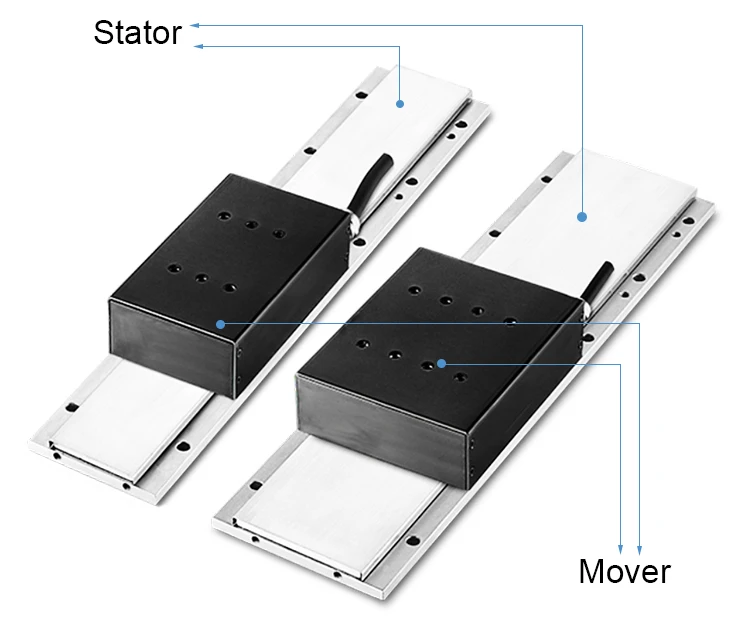 Stator

Mover