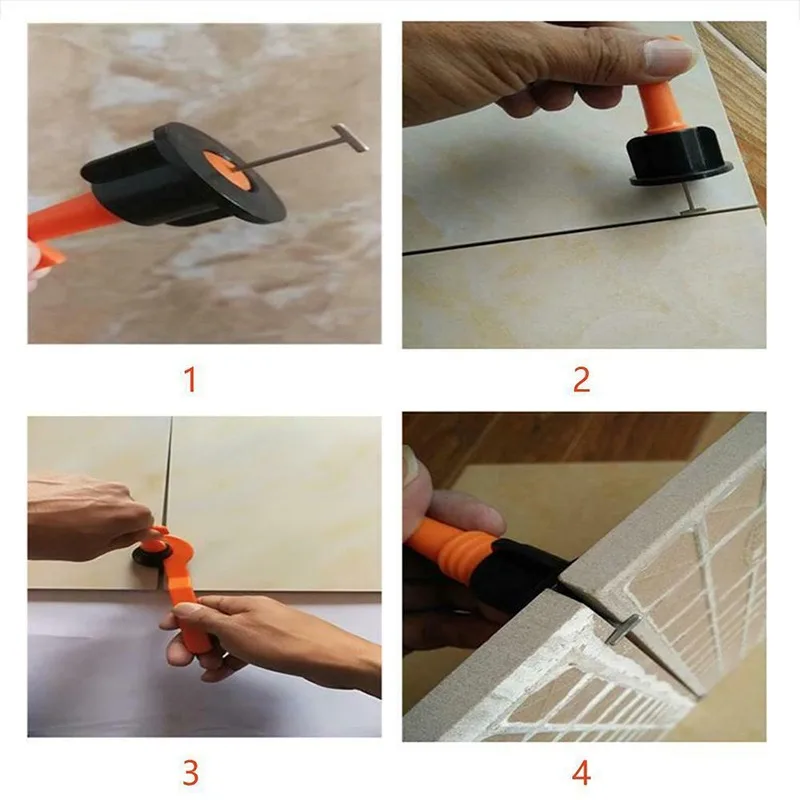 1

2

3

4