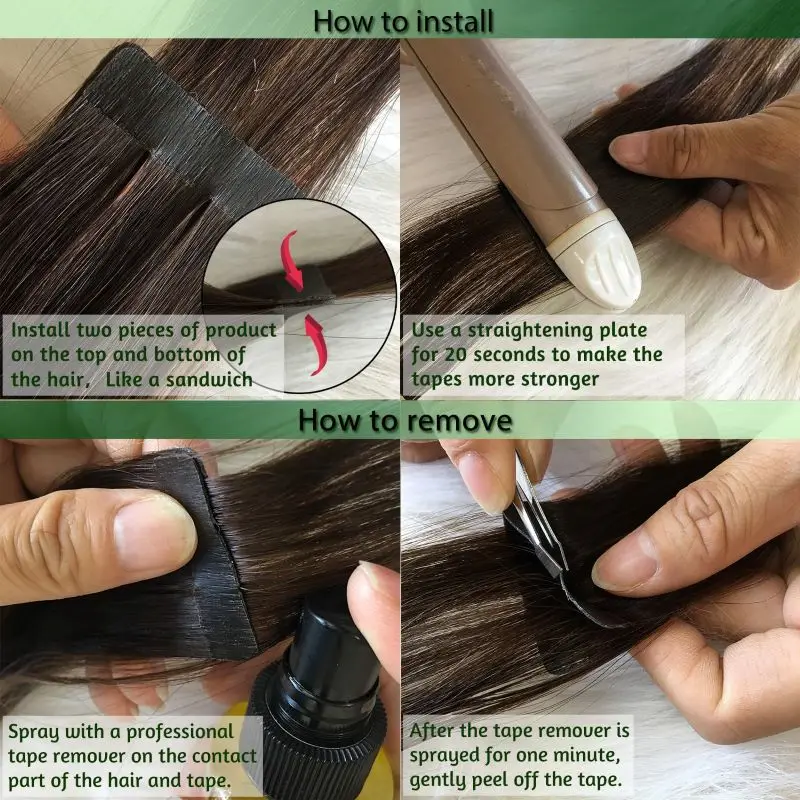 How to install

Install two pieces of product on the top and bottom of the hair.  Like a sandwich

Use a straightening plate for 20 seconds to make the tapes more stronger

How to remove

Spray with a professional tape remover on the contact part of the hair and tape.

After the tape remover is sprayed for one minute, gently peel off the tape.