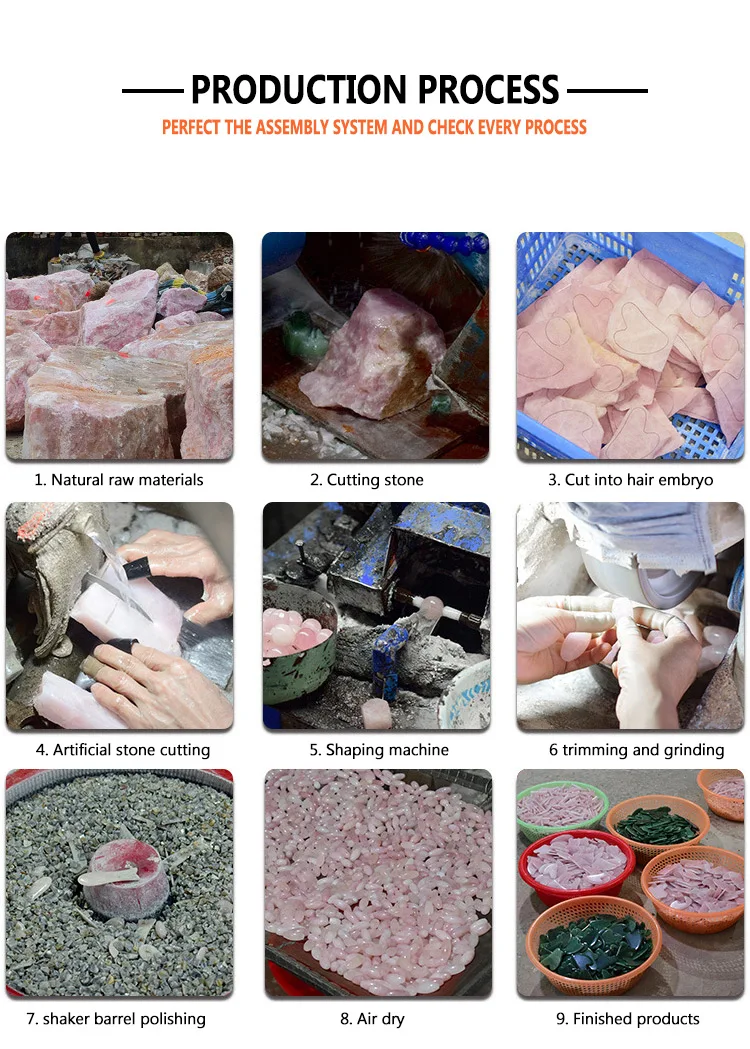 PRODUCTION PROCESS

PERFECT THE ASSEMBLY SYSTEM AND CHECK EVERY PROCESS

1. Natural raw materials

2. Cutting stone

3. Cut into hair embryo

4. Artificial stone cutting

5. Shaping machine

6 trimming and grinding

7. shaker barrel polishing

8. Air dry

9. Finished products