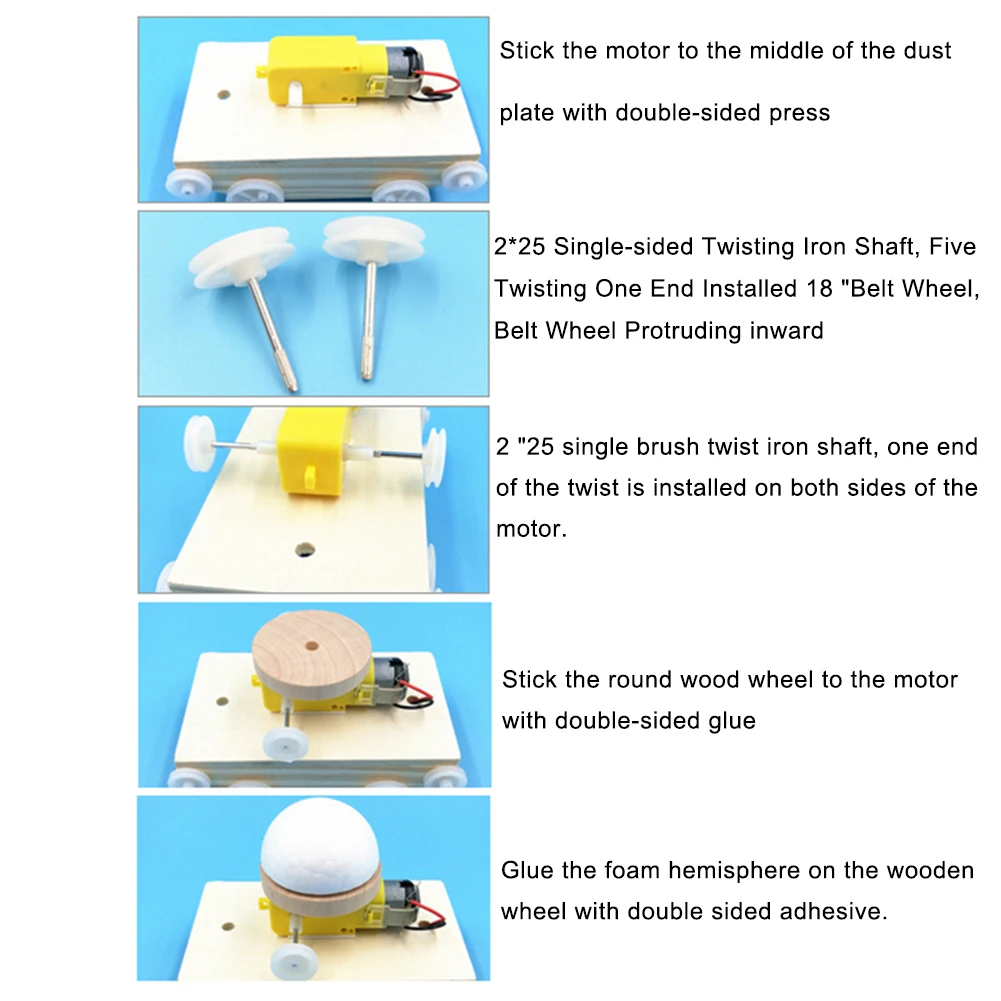 Stick the motor to the middle of the dust plate with double-sided press

2*25 Single-sided Twisting Iron Shaft, Five Twisting One End Installed 18 "Belt Wheel, Belt Wheel Protruding inward

2 "25 single brush twist iron shaft, one end of the twist is installed on both sides of the motor.

Stick the round wood wheel to the motor with double-sided glue

Glue the foam hemisphere on the wooden wheel with double sided adhesive.