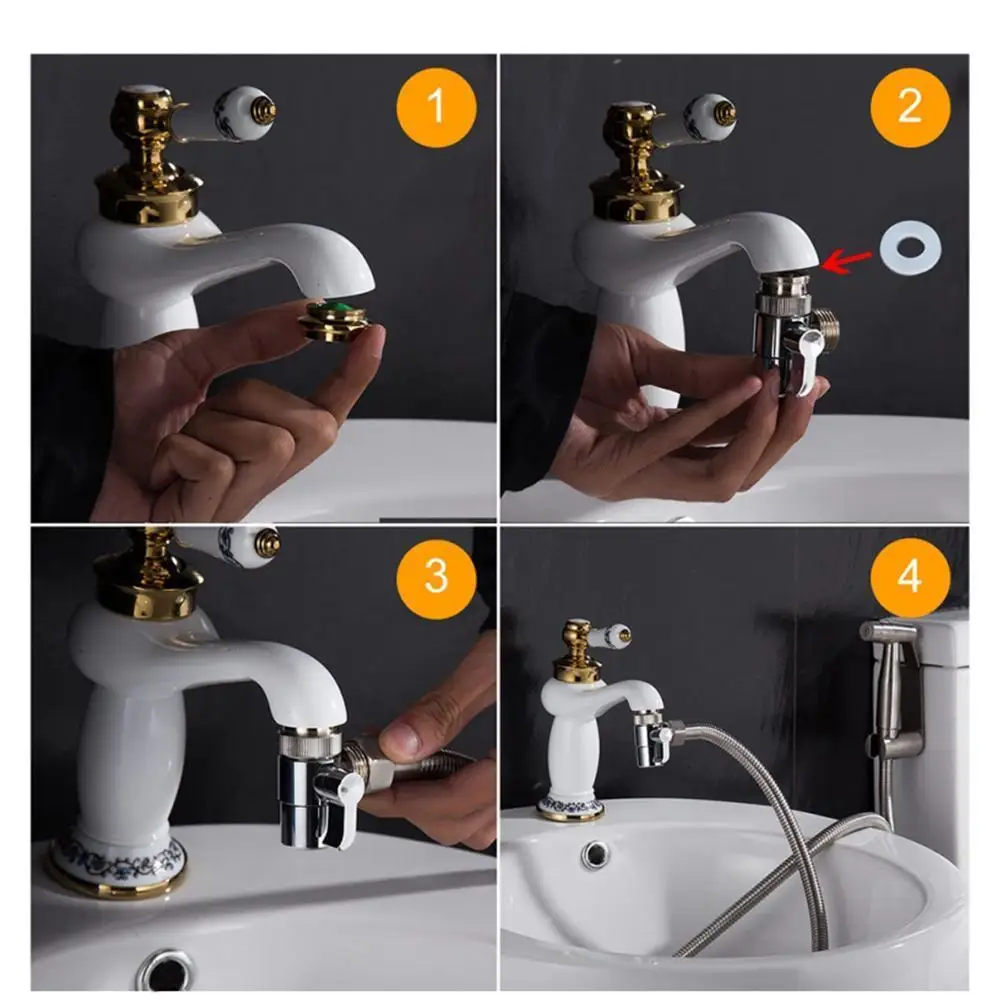 1

2

3

4