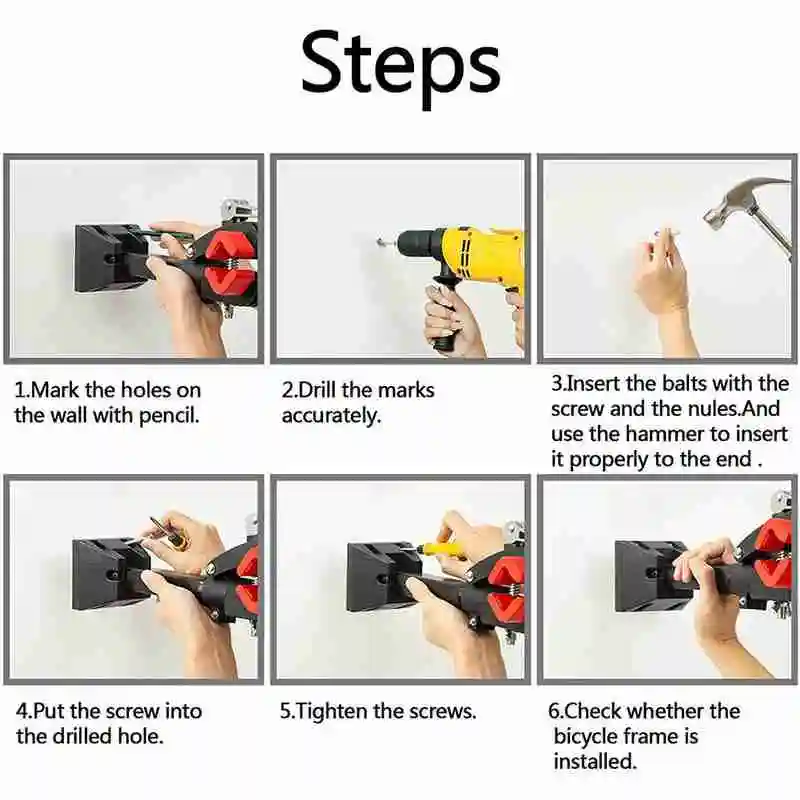 Steps

1.Mark the holes on the wall with pencil.

2.Drill the marks accurately.

3.Insert the balts with the screw and the nules.And use the hammer to insert it properly to the end .

4.Put the screw into the drilled hole.

5.Tighten the screws.

6.Check whether the bicycle frame is installed.