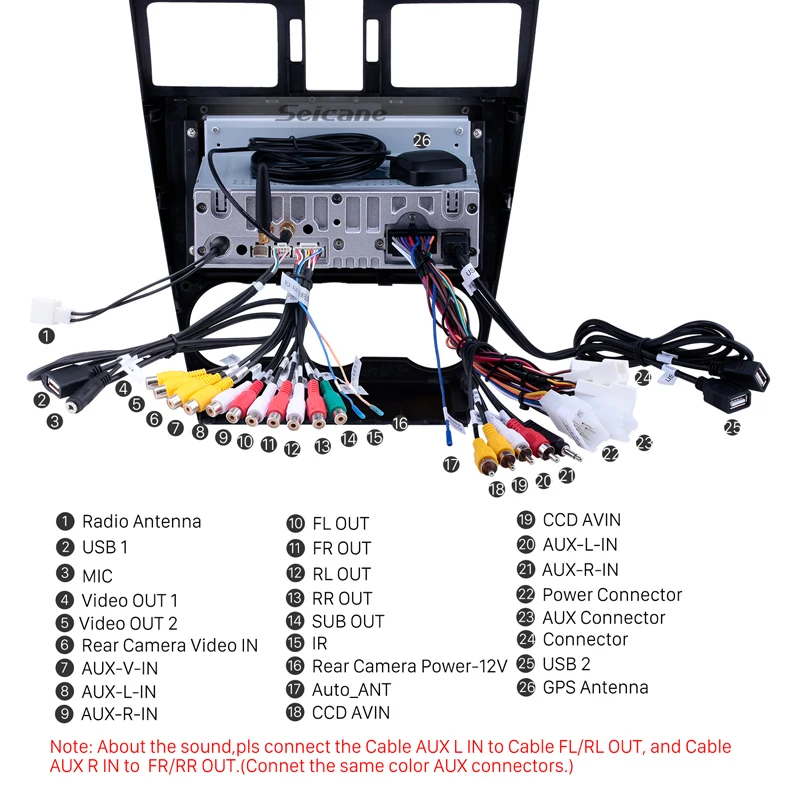 Seicane

26

1 2 3 4 5 6 7 8 9 10 11 12 13 14 15 16 17 18 19 20 21 22 23 24 25

1 Radio Antenna
2 USB 1
3 MIC
4 Video OUT 1
5 Video OUT 2
6 Rear Camera Video IN
7 AUX-V-IN
8 AUX-L-IN
9 AUX-R-IN

10 FL OUT
11 FR OUT
12 RL OUT
13 RR OUT
14 SUB OUT
15 IR
16 Rear Camera Power-12V
17 Auto_ANT
18 CCD AVIN

19 CCD AVIN
20 AUX-L-IN
21 AUX-R-IN
22 Power Connector
23 AUX Connector
24 Connector
25 USB 2
26 GPS Antenna

Note: About the sound,pls connect the Cable AUX L IN to Cable FL/RL OUT, and Cable AUX R IN to FR/RR OUT.(Connet the same color AUX connectors.)