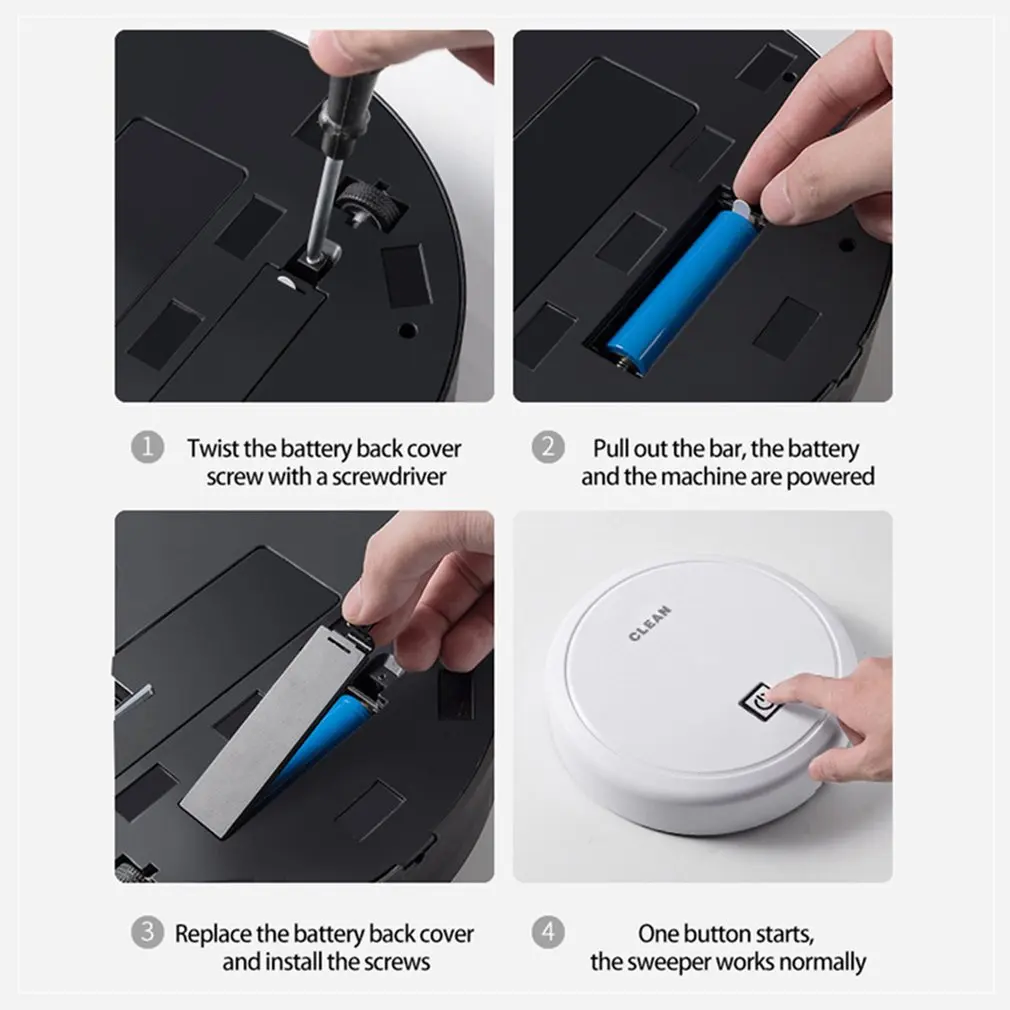 1 Twist the battery back cover screw with a screwdriver

2 Pull out the bar, the battery and the machine are powered

CLEAN

3 Replace the battery back cover and install the screws

4 One button starts, the sweeper works normally