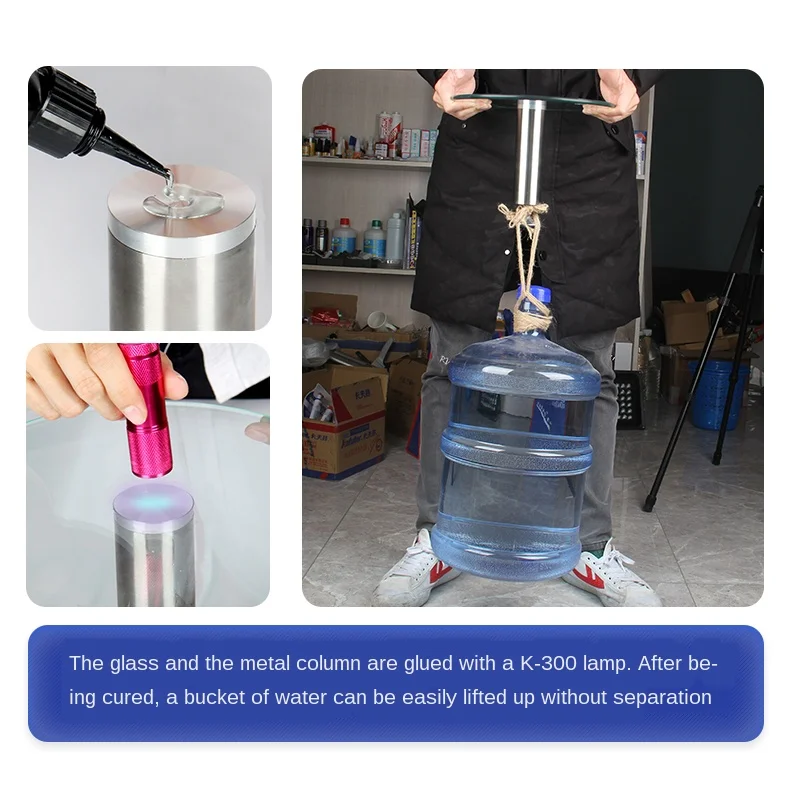 The glass and the metal column are glued with a K-300 lamp. After being cured, a bucket of water can be easily lifted up without separation