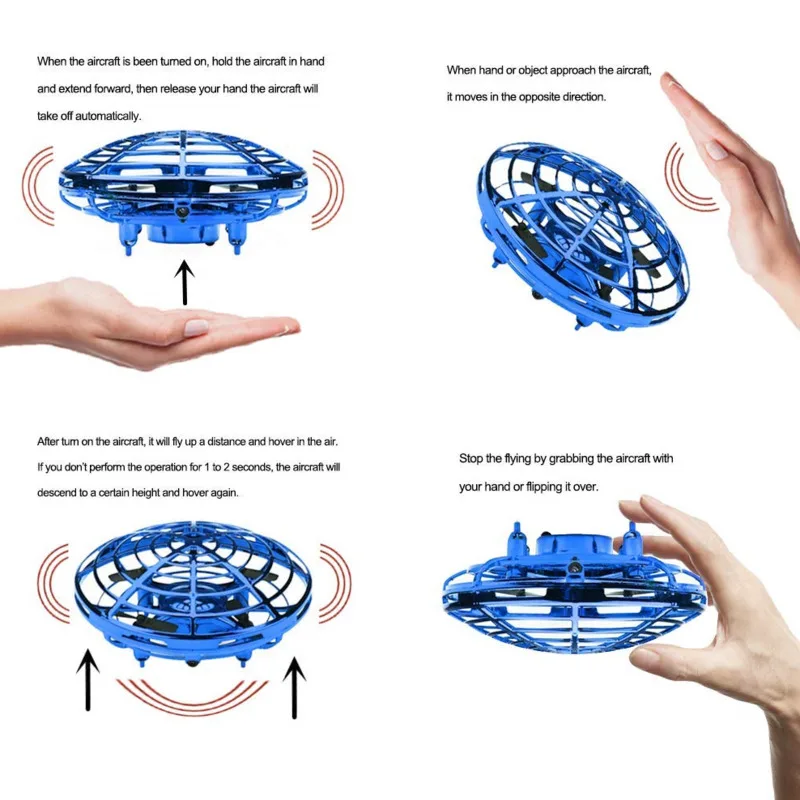 When the aircraft is been turned on, hold the aircraft in hand and extend forward, then release your hand the aircraft will take off automatically.

When hand or object approach the aircraft, it moves in the opposite direction.

After turn on the aircraft, it will fly up a distance and hover in the air. If you don't perform the operation for 1 to 2 seconds, the aircraft will descend to a certain height and hover again.

Stop the flying by grabbing the aircraft with your hand or flipping it over.