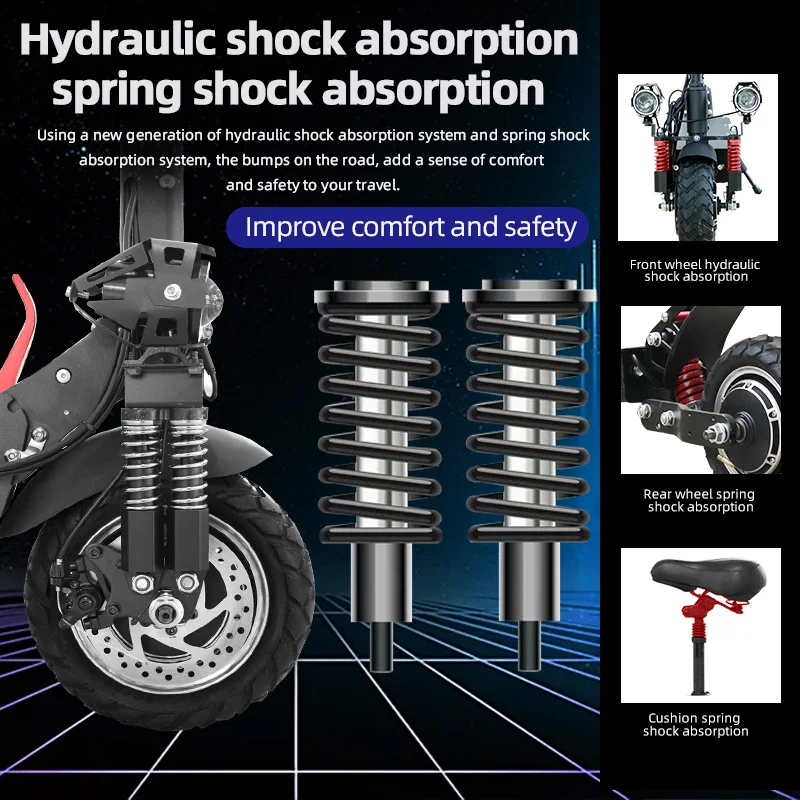 Hydraulic shock absorption spring shock absorption

Using a new generation of hydraulic shock absorption system and spring shock absorption system, the bumps on the road, add a sense of comfort and safety to your travel.

Improve comfort and safety

Front wheel hydraulic shock absorption

Rear wheel spring shock absorption

Cushion spring shock absorption