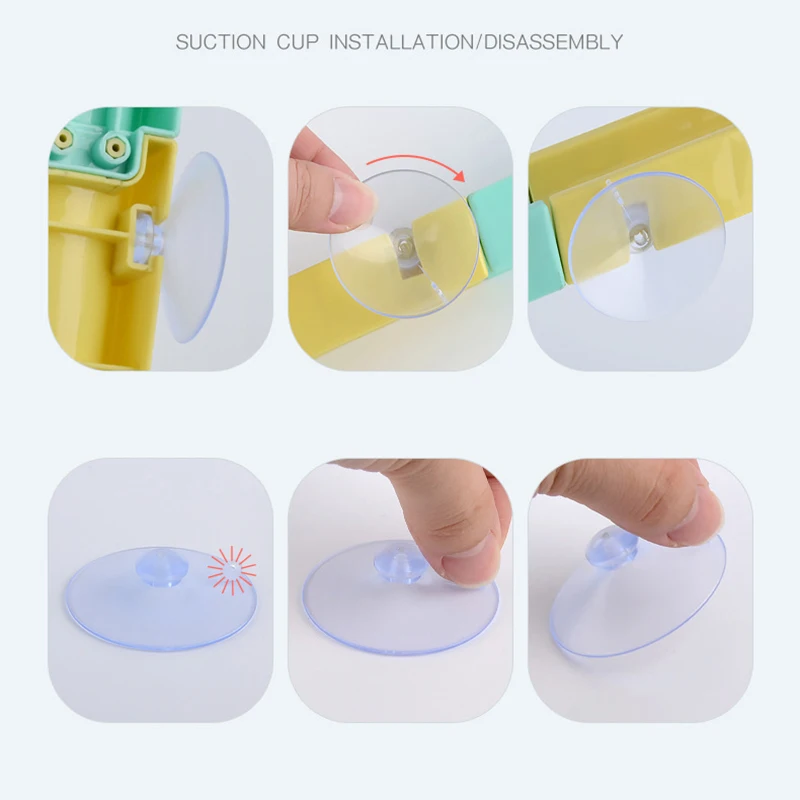 SUCTION CUP INSTALLATION/DISASSEMBLY