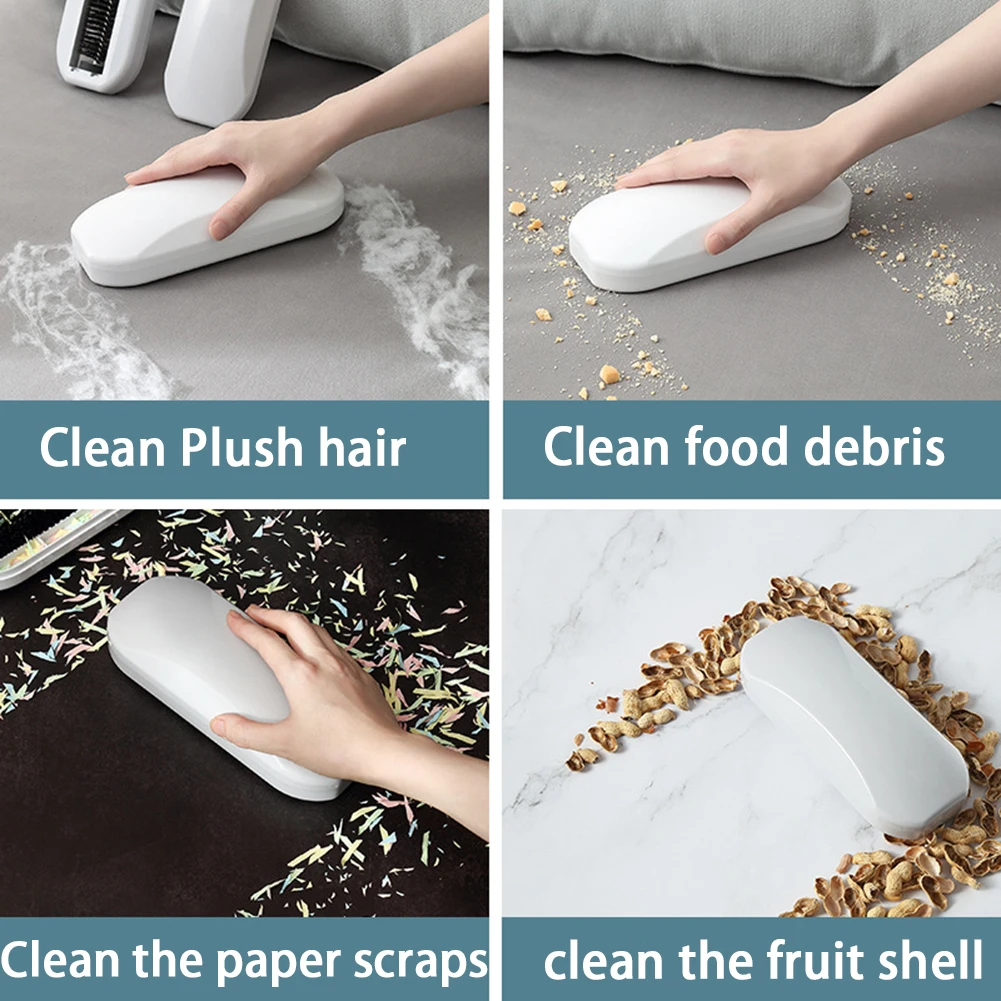 Clean Plush hair

Clean food debris

Clean the paper scraps

clean the fruit shell