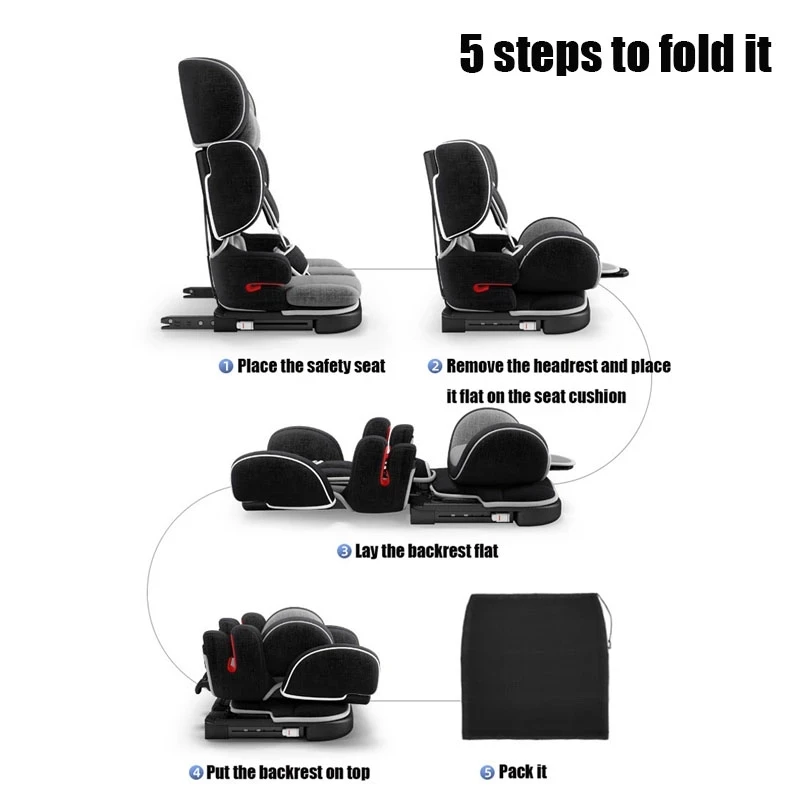 5 steps to fold it

① Place the safety seat

② Remove the headrest and place it flat on the seat cushion

③ Lay the backrest flat

④ Put the backrest on top

⑤ Pack it