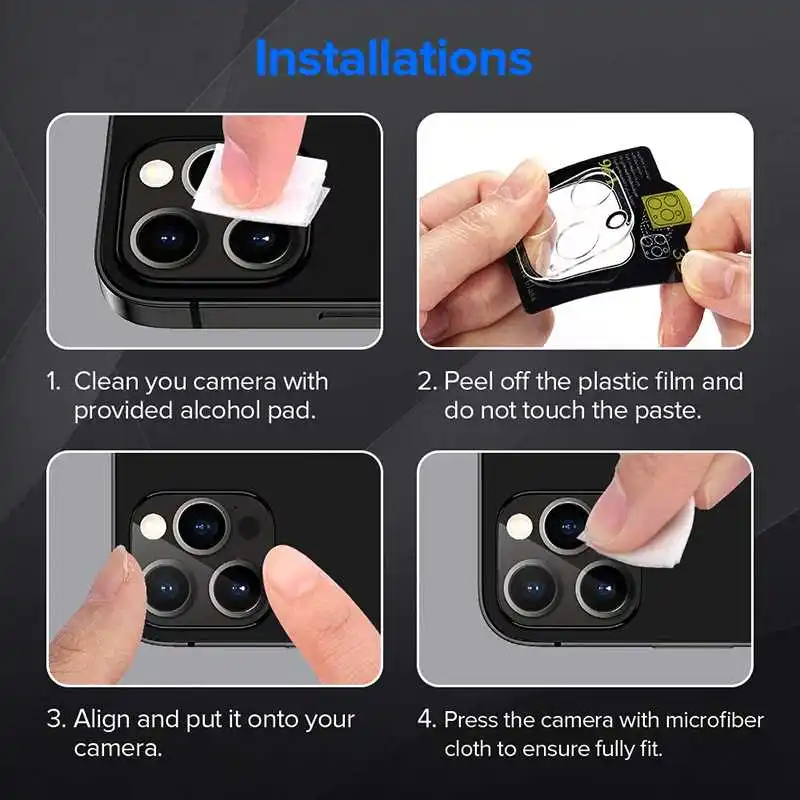 Installations

1. Clean you camera with provided alcohol pad.

2. Peel off the plastic film and do not touch the paste.

3. Align and put it onto your camera.

4. Press the camera with microfiber cloth to ensure fully fit.