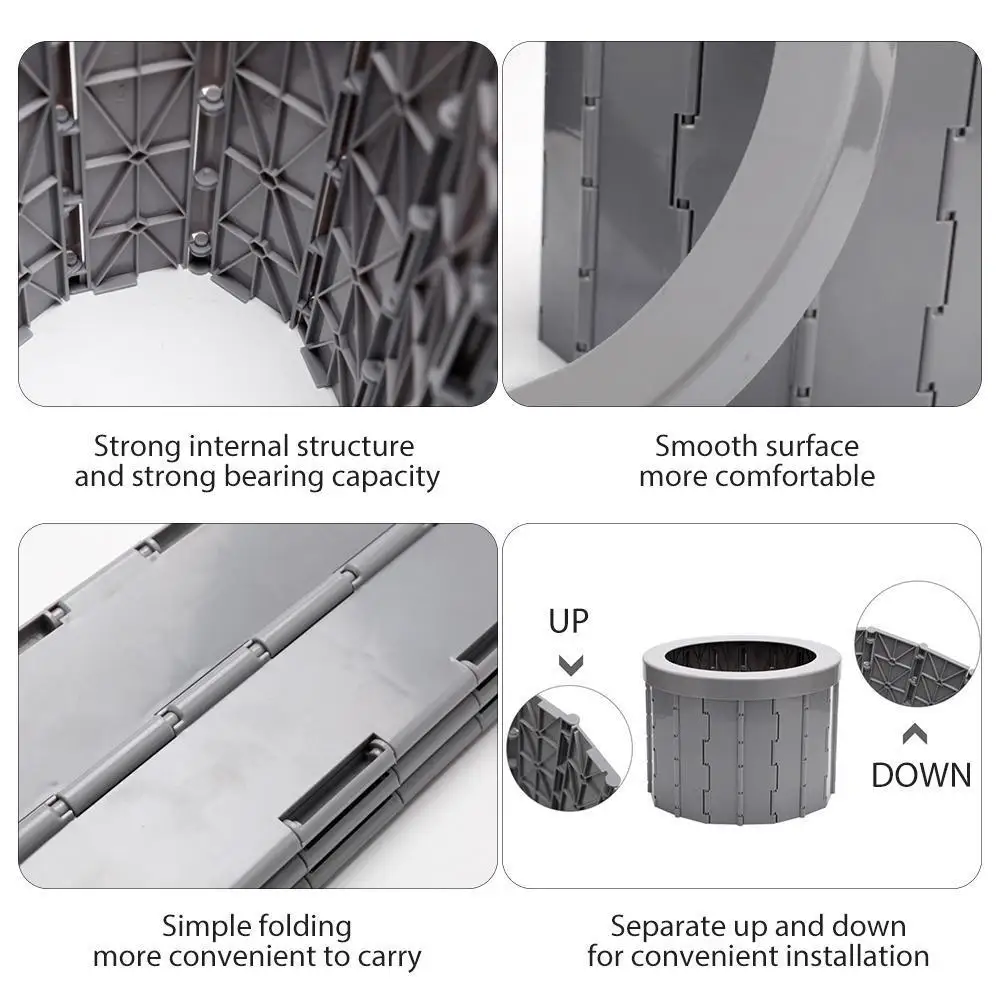 Strong internal structure
and strong bearing capacity

Smooth surface
more comfortable

Simple folding
more convenient to carry

UP

DOWN

Separate up and down
for convenient installation