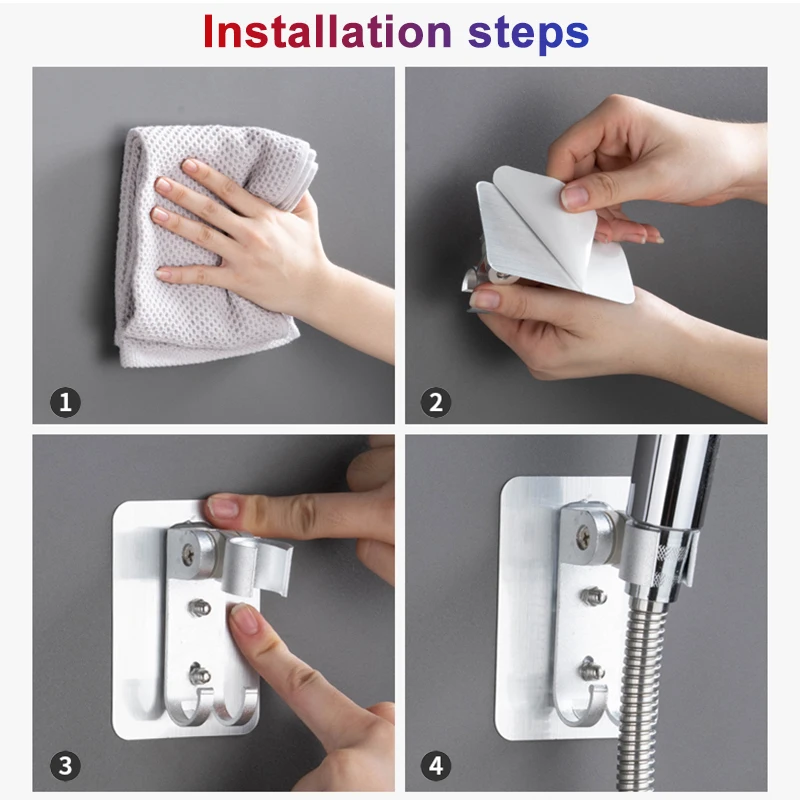 Installation steps

1

2

3

4