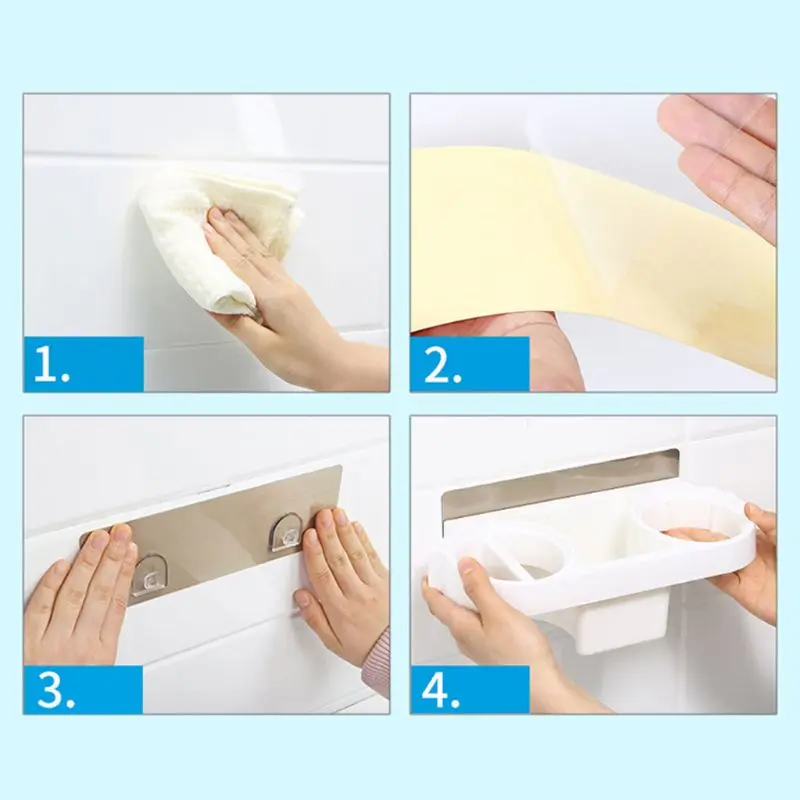 1.

2.

3.

4.