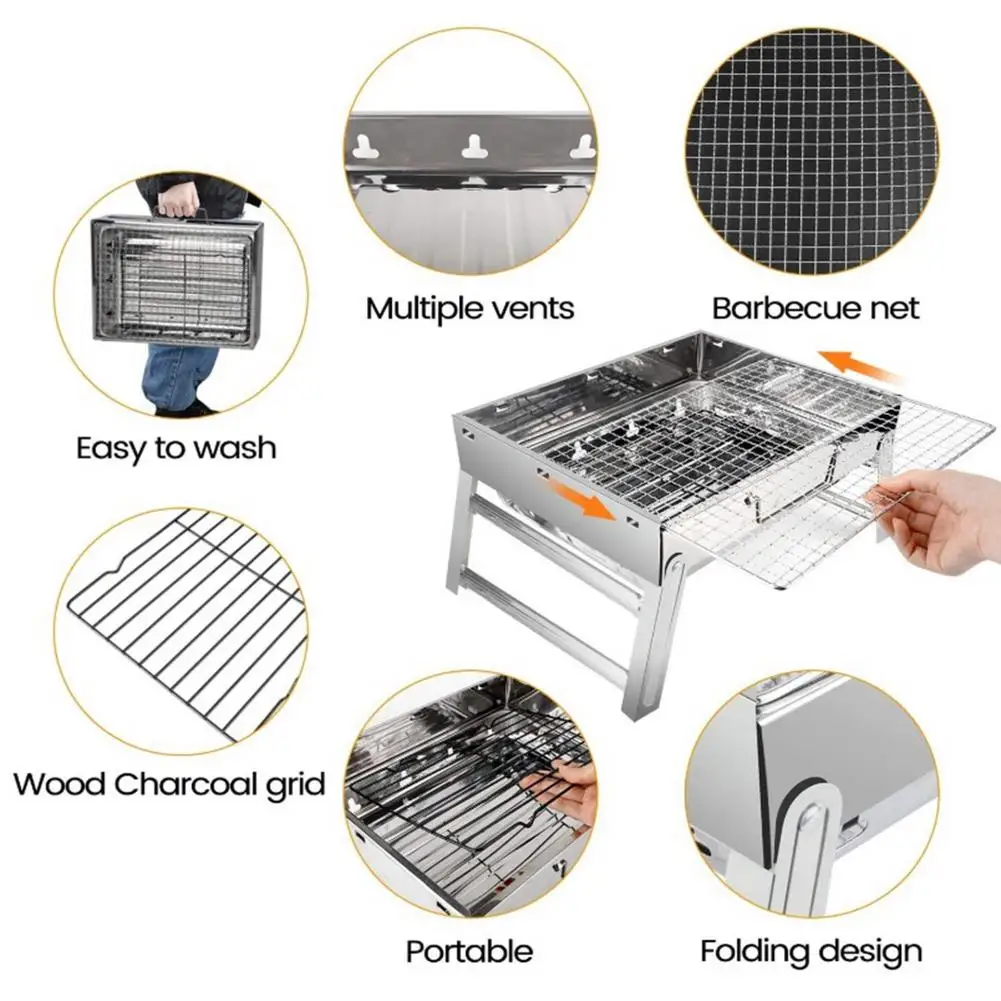 Multiple vents

Barbecue net

Easy to wash

Wood Charcoal grid

Portable

Folding design