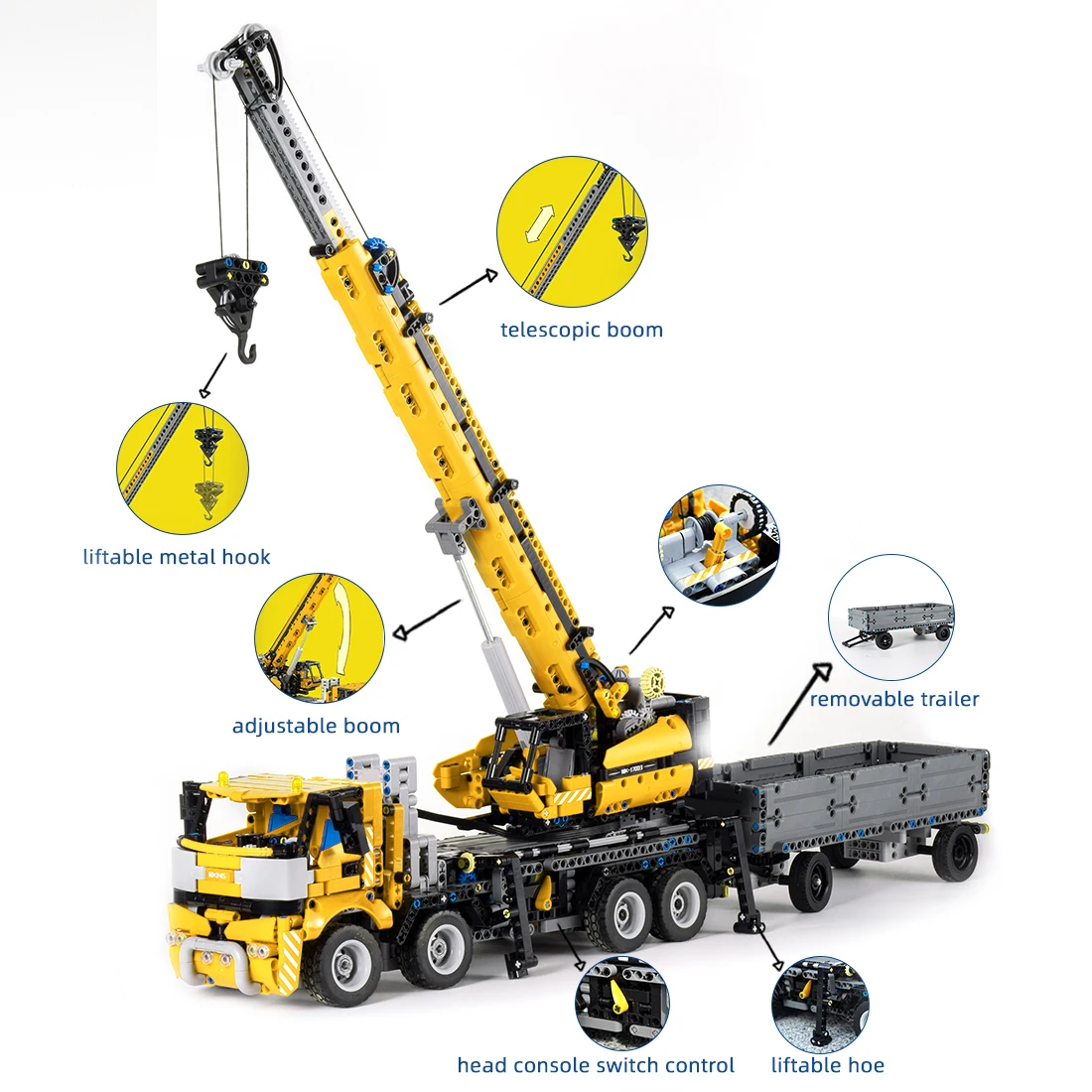 telescopic boom

liftable metal hook

adjustable boom

removable trailer

head console switch control

liftable hoe