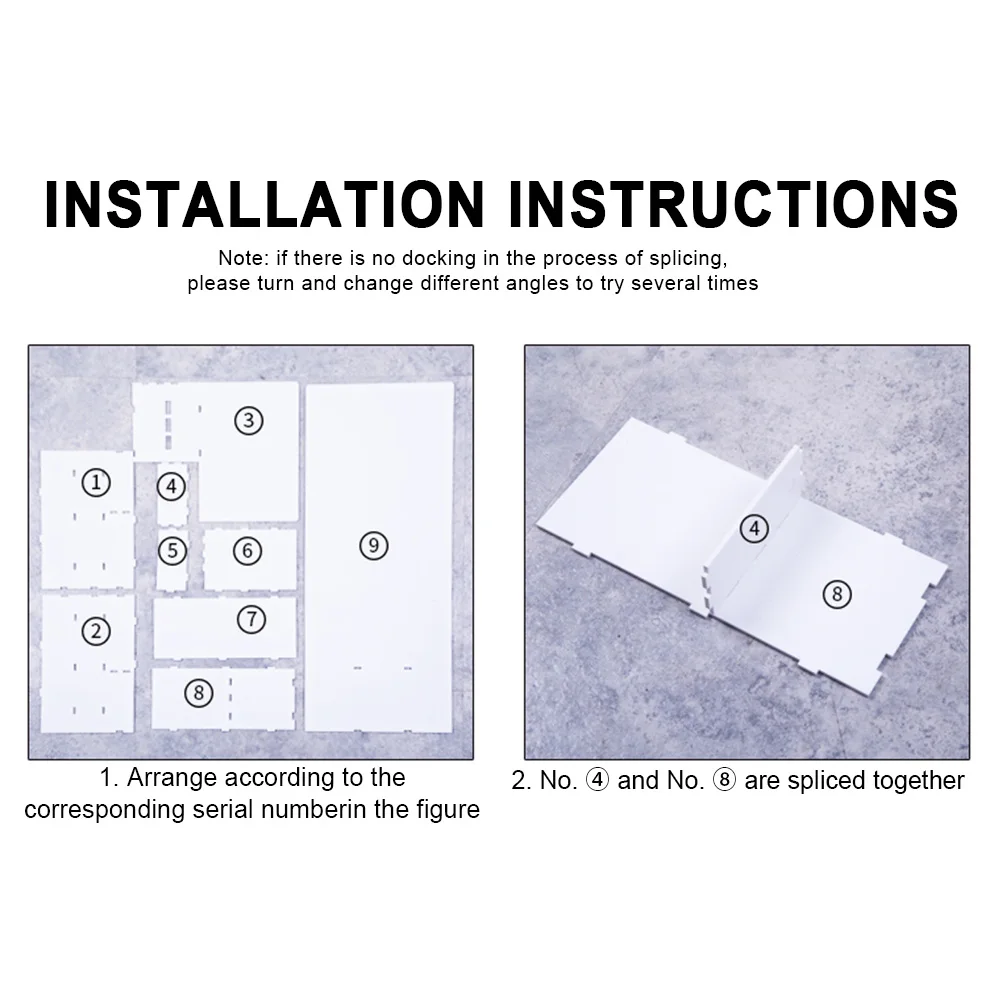 INSTALLATION INSTRUCTIONS

Note: if there is no docking in the process of splicing, please turn and change different angles to try several times

③
①
④
⑤
⑥
⑨
②
⑦
⑧

1. Arrange according to the corresponding serial numberin the figure

④
⑧

2. No. ④ and No. ⑧ are spliced together