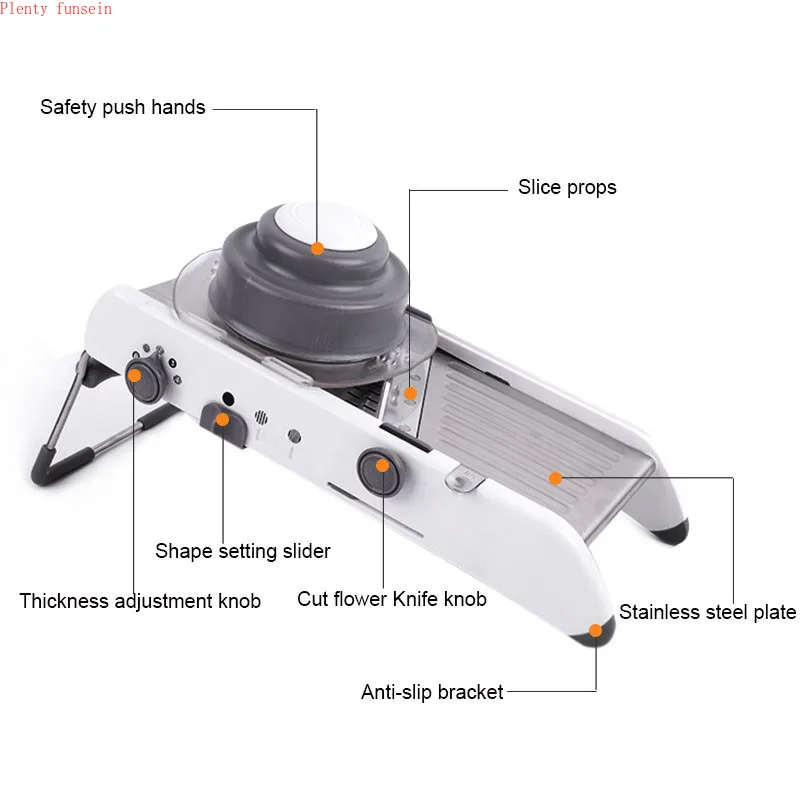 Plenty funsein

Safety push hands

Slice props

Shape setting slider

Thickness adjustment knob

Cut flower Knife knob

Stainless steel plate

Anti-slip bracket