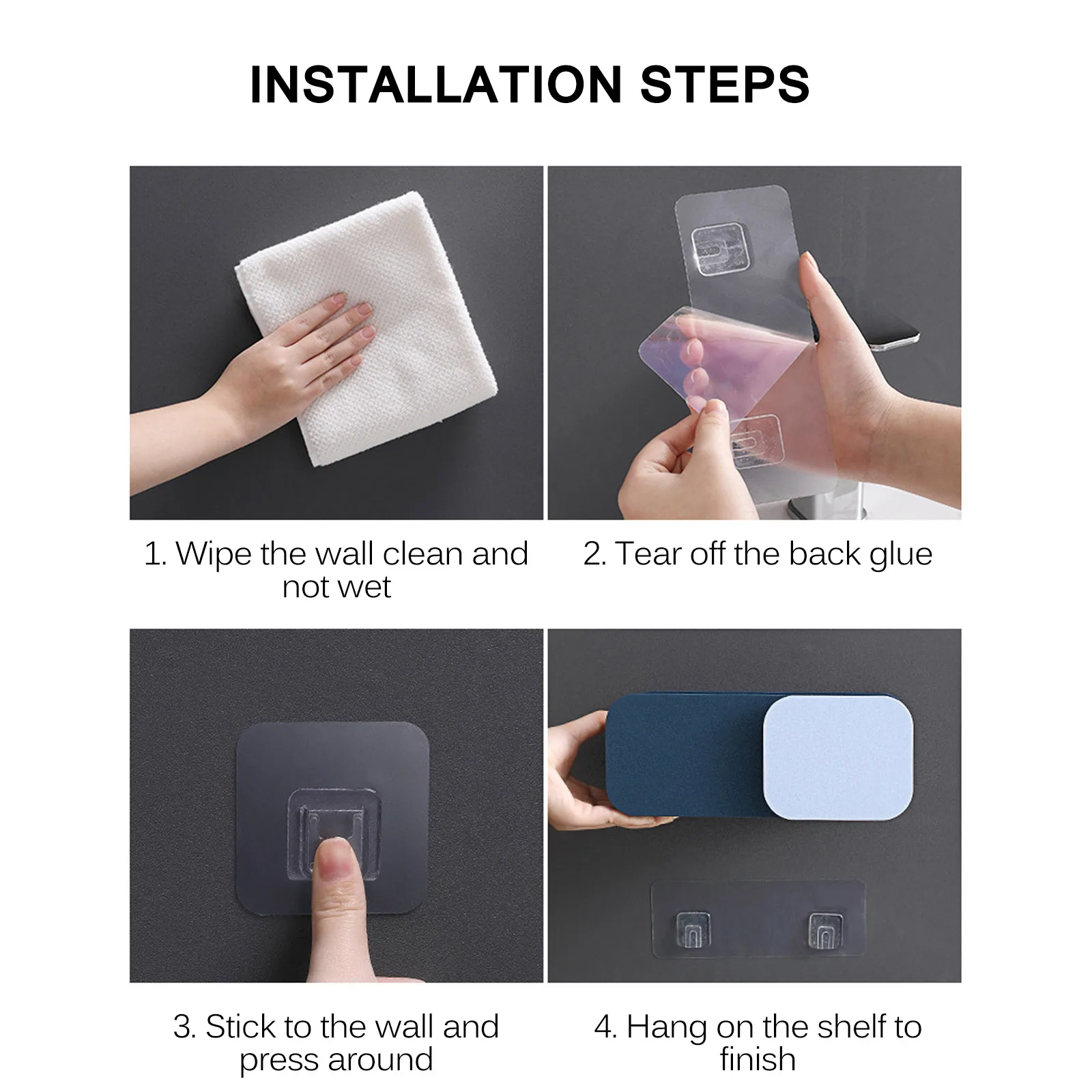 INSTALLATION STEPS

1. Wipe the wall clean and not wet

2. Tear off the back glue

3. Stick to the wall and press around

4. Hang on the shelf to finish