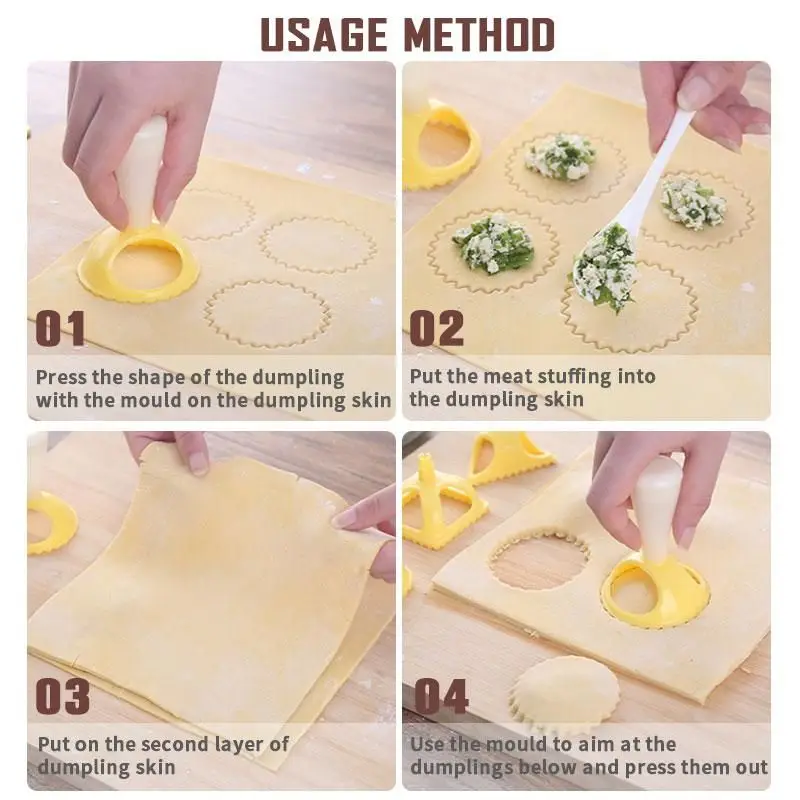 USAGE METHOD

01

Press the shape of the dumpling with the mould on the dumpling skin

02

Put the meat stuffing into the dumpling skin

03

Put on the second layer of dumpling skin

04

Use the mould to aim at the dumplings below and press them out