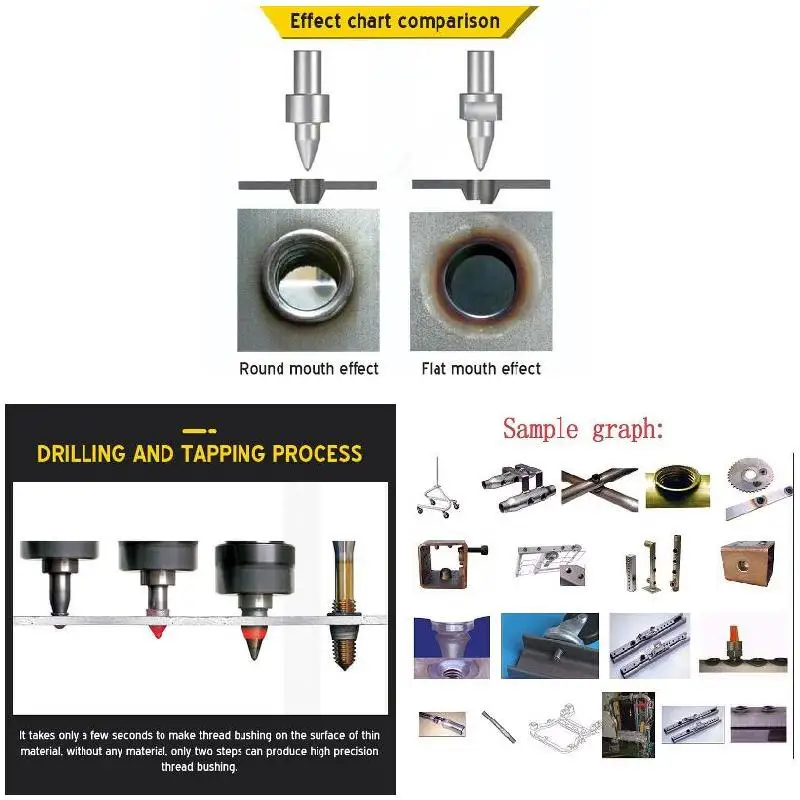 Effect chart comparison

Round mouth effect

Flat mouth effect

DRILLING AND TAPPING PROCESS

It takes only a few seconds to make thread bushing on the surface of thin material, without any material, only two steps can produce high precision thread bushing.

Sample graph: