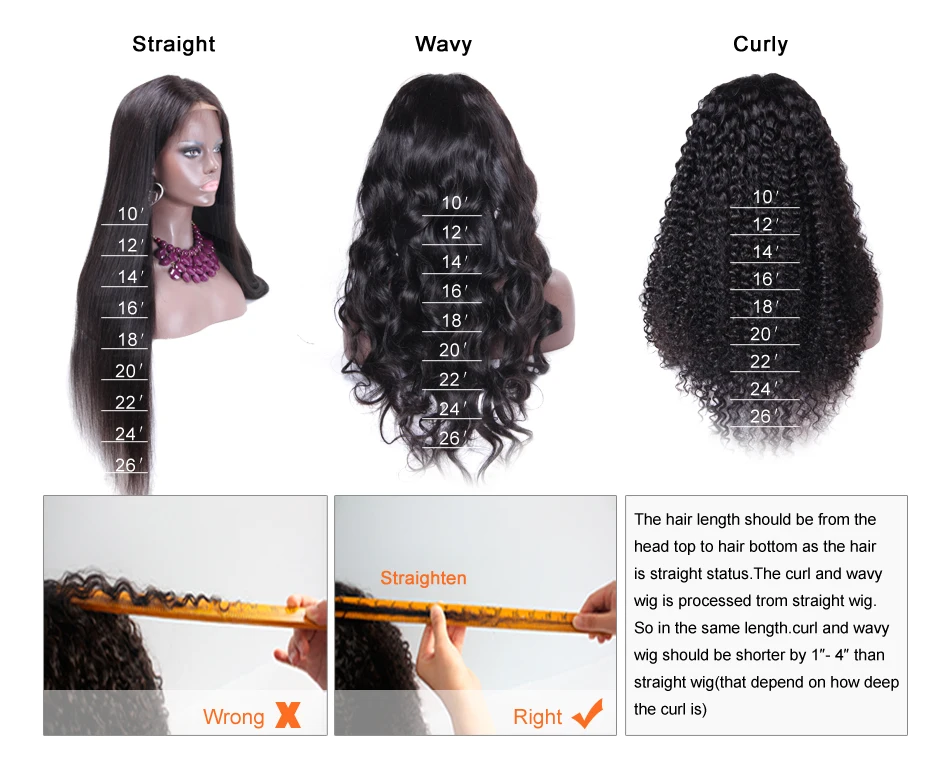 Straight

10′
12′
14′
16′
18′
20′
22′
24′
26′

Wavy

10′
12′
14′
16′
18′
20′
22′
24′
26′

Curly

10′
12′
14′
16′
18′
20′
22′
24′
26′

Wrong

Straighten

Right

The hair length should be from the head top to hair bottom as the hair is straight status.The curl and wavy wig is processed trom straight wig. So in the same length.curl and wavy wig should be shorter by 1″- 4″ than straight wig(that depend on how deep the curl is)