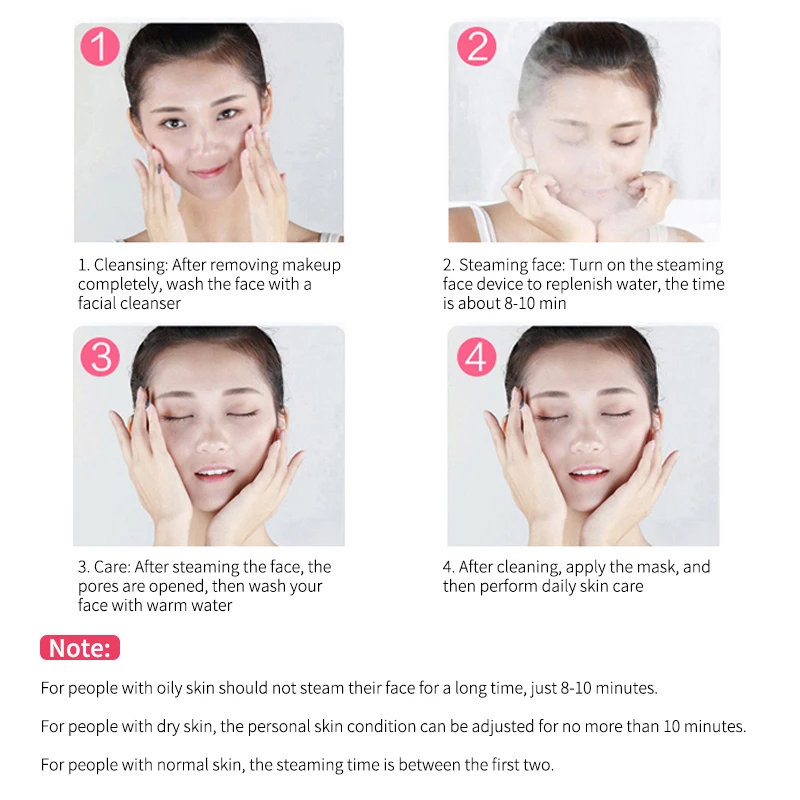 1

1. Cleansing: After removing makeup completely, wash the face with a facial cleanser

2

2. Steaming face: Turn on the steaming face device to replenish water, the time is about 8-10 min

3

3. Care: After steaming the face, the pores are opened, then wash your face with warm water

4

4. After cleaning, apply the mask, and then perform daily skin care

Note:

For people with oily skin should not steam their face for a long time, just 8-10 minutes.

For people with dry skin, the personal skin condition can be adjusted for no more than 10 minutes.

For people with normal skin, the steaming time is between the first two.