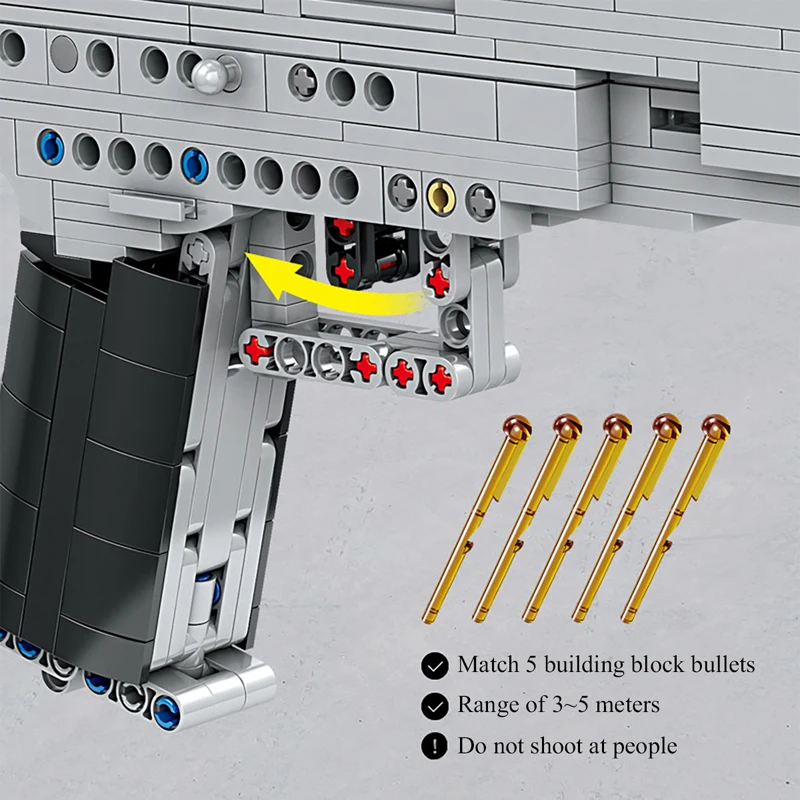 Match 5 building block bullets

Range of 3~5 meters

Do not shoot at people