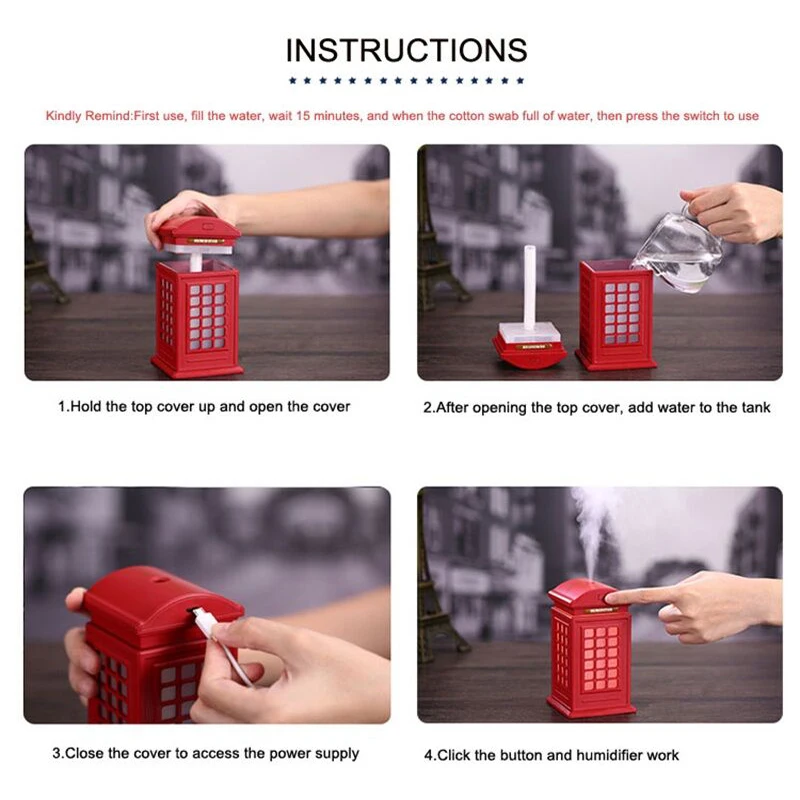 INSTRUCTIONS

Kindly Remind:First use, fill the water, wait 15 minutes, and when the cotton swab full of water, then press the switch to use

1.Hold the top cover up and open the cover

2.After opening the top cover, add water to the tank

3.Close the cover to access the power supply

4.Click the button and humidifier work