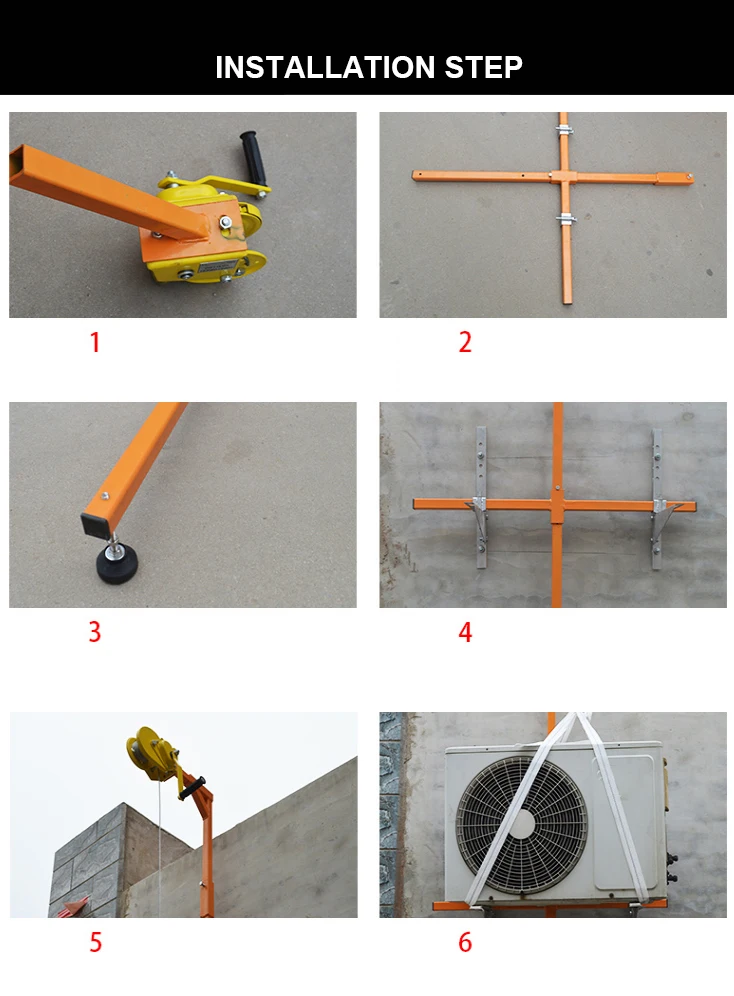 INSTALLATION STEP

1

2

3

4

5

6