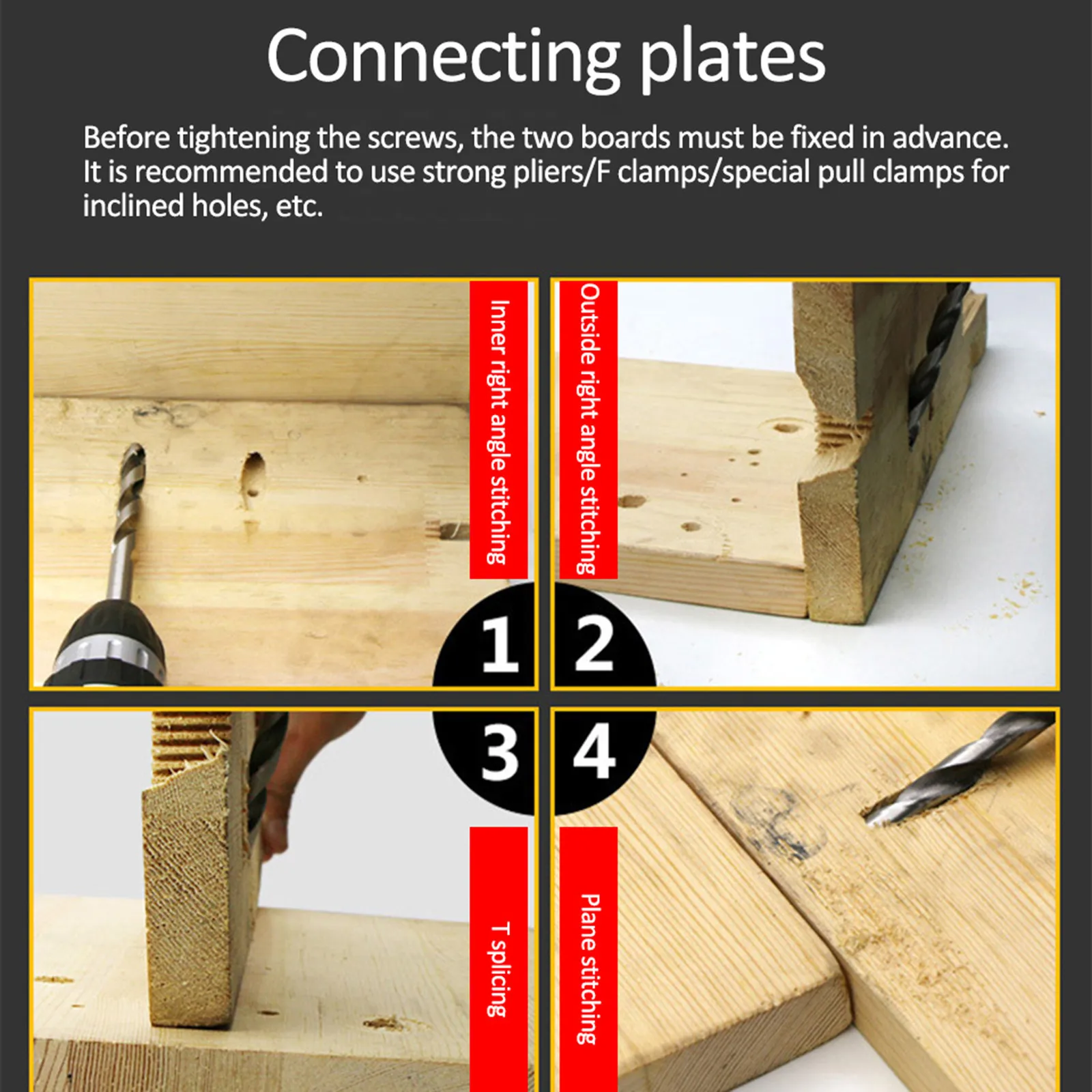 Connecting plates

Before tightening the screws, the two boards must be fixed in advance. It is recommended to use strong pliers/F clamps/special pull clamps for inclined holes, etc.

Inner right angle stitching

1

Outside right angle stitching

2

3

T splicing

4

Plane stitching