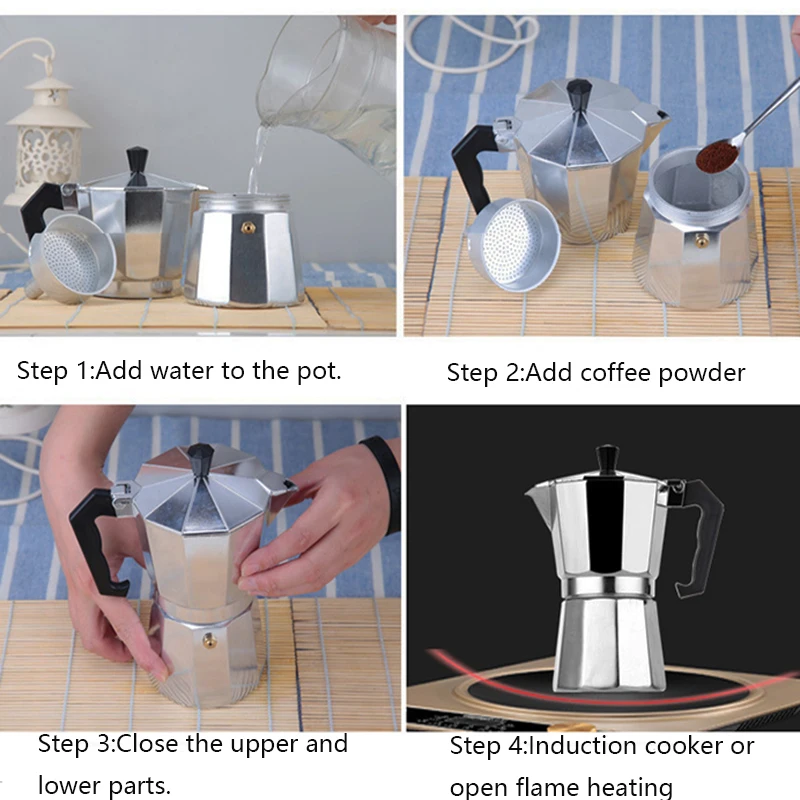 Step 1:Add water to the pot.

Step 2:Add coffee powder

Step 3:Close the upper and lower parts.

Step 4:Induction cooker or open flame heating