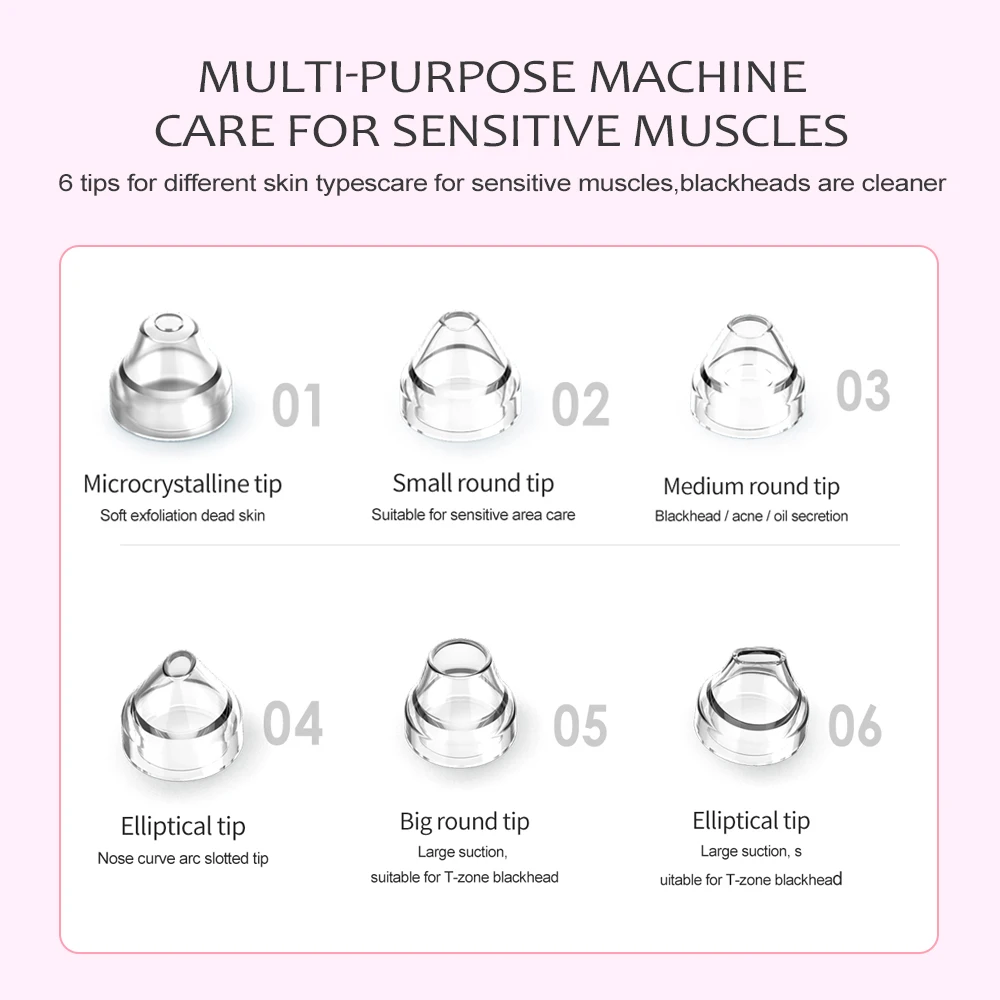 MULTI-PURPOSE MACHINE
CARE FOR SENSITIVE MUSCLES

6 tips for different skin typescare for sensitive muscles,blackheads are cleaner

01

Microcrystalline tip
Soft exfoliation dead skin

02

Small round tip
Suitable for sensitive area care

03

Medium round tip
Blackhead / acne / oil secretion

04

Elliptical tip
Nose curve arc slotted tip

05

Big round tip
Large suction,
suitable for T-zone blackhead

06

Elliptical tip
Large suction, s
uitable for T-zone blackhead