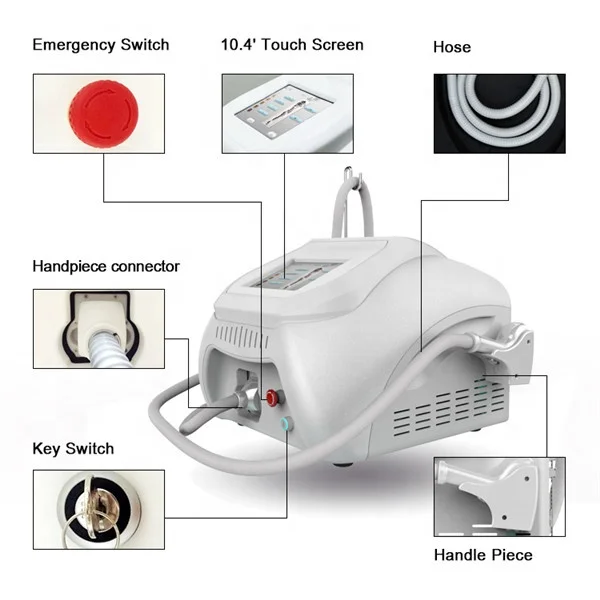 Emergency Switch

10.4' Touch Screen

Hose

Handpiece connector

Key Switch

Handle Piece