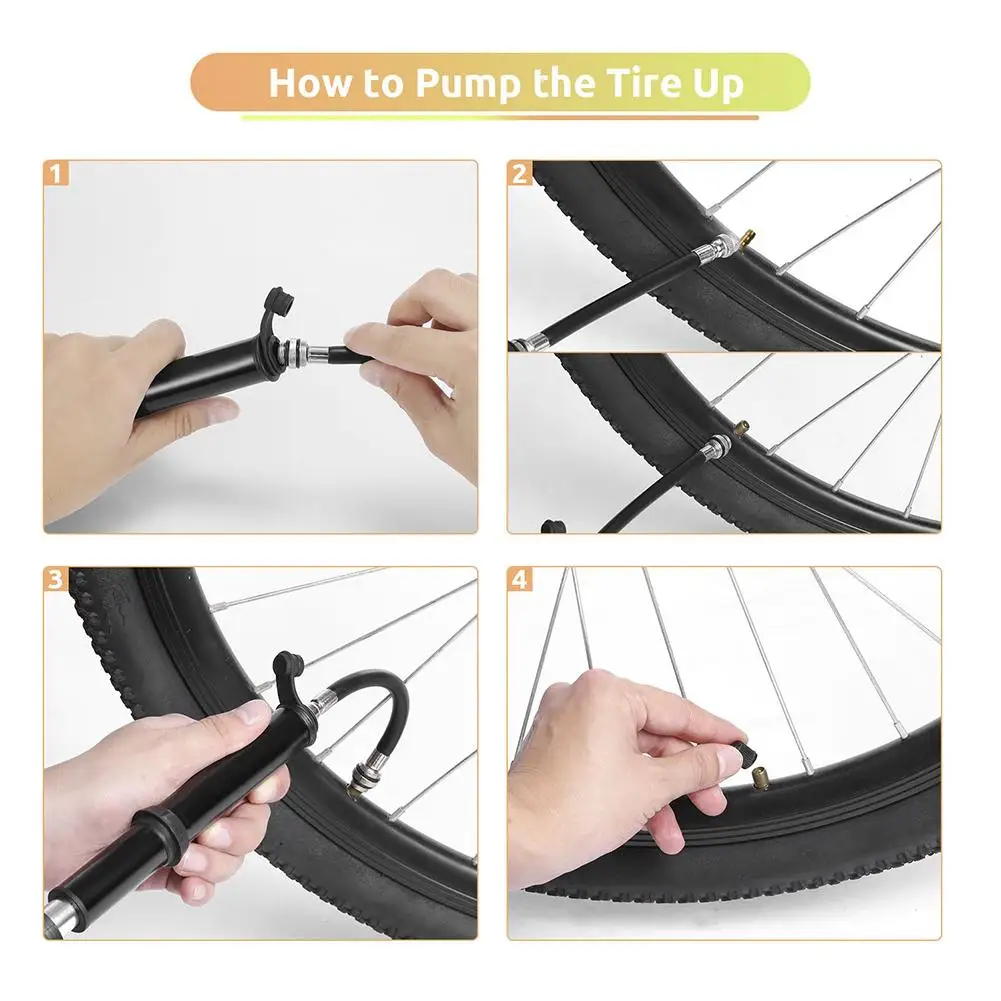 How to Pump the Tire Up

1

2

3

4