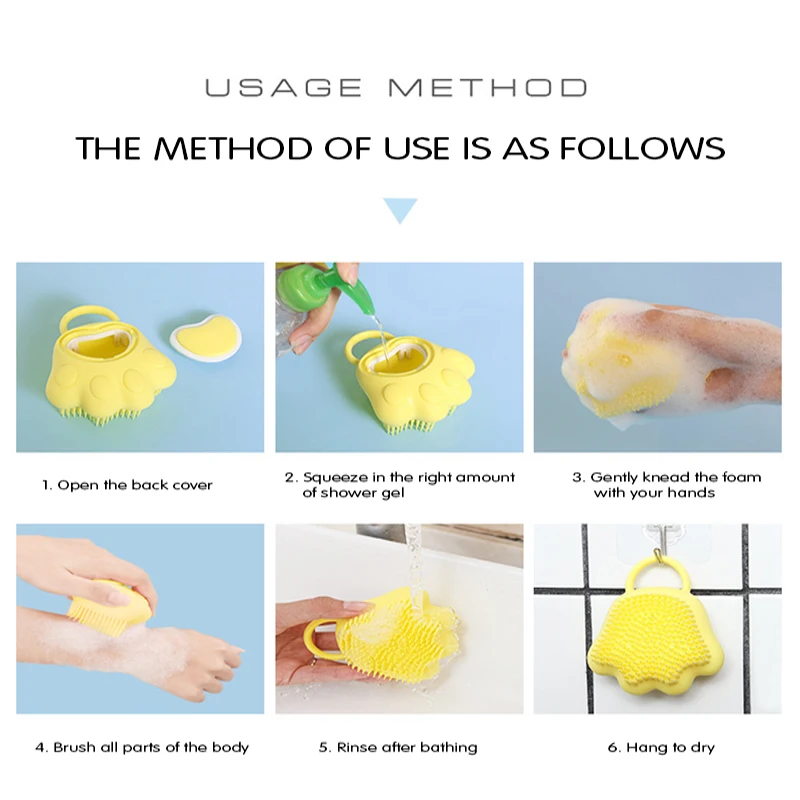 USAGE METHOD

THE METHOD OF USE IS AS FOLLOWS

1. Open the back cover

2. Squeeze in the right amount of shower gel

3. Gently knead the foam with your hands

4. Brush all parts of the body

5. Rinse after bathing

6. Hang to dry