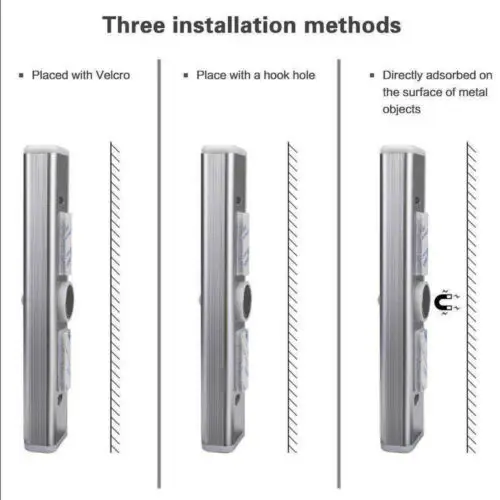 Three installation methods

▪ Placed with Velcro

▪ Place with a hook hole

▪ Directly adsorbed on the surface of metal objects