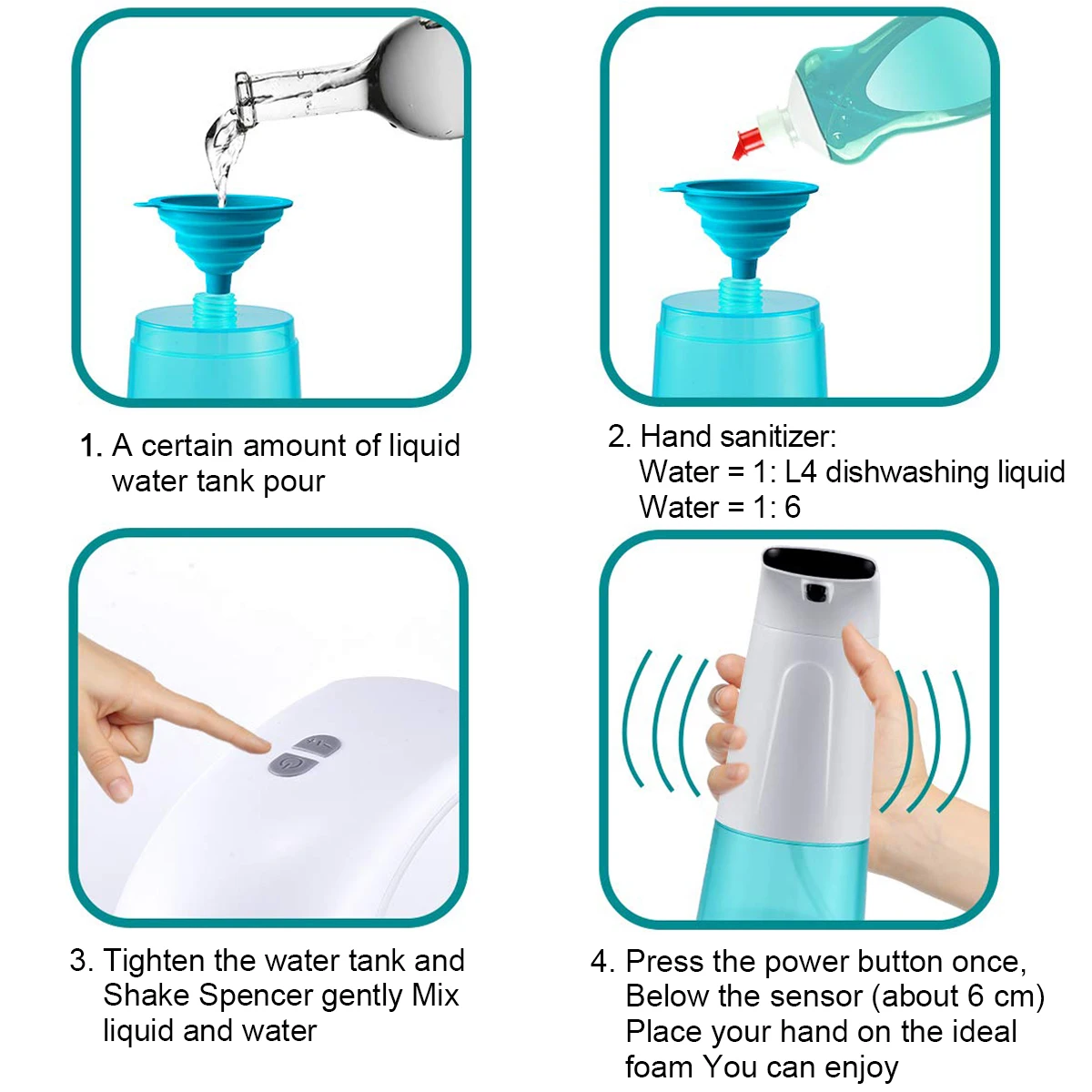 1. A certain amount of liquid water tank pour

2. Hand sanitizer:
Water = 1: L4 dishwashing liquid
Water = 1: 6

3. Tighten the water tank and Shake Spencer gently Mix liquid and water

4. Press the power button once, Below the sensor (about 6 cm) Place your hand on the ideal foam You can enjoy